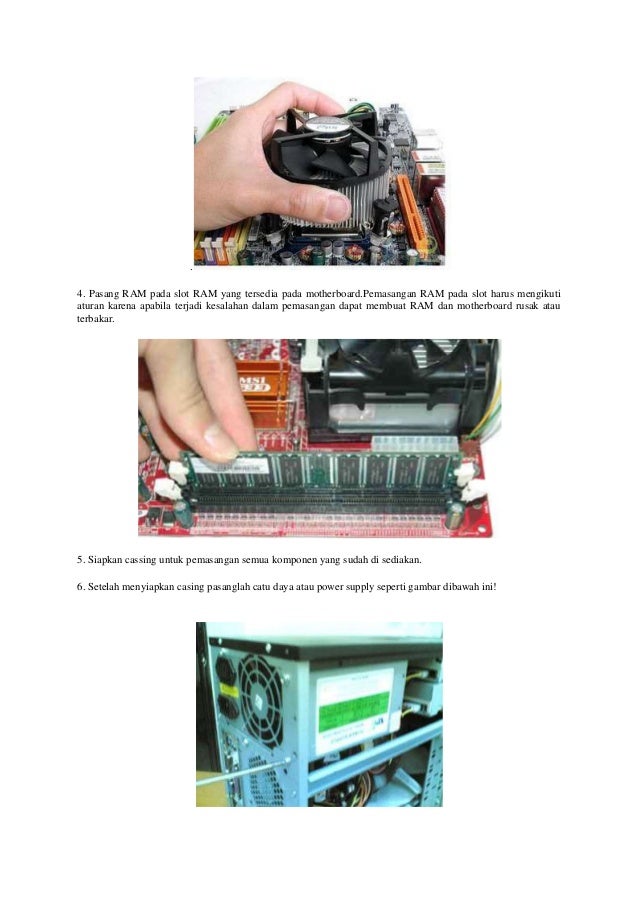 4. Pasang RAM pada slot RAM yang tersedia pada motherboard.Pemasangan RAM pada slot harus mengikuti aturan karena apabila terjadi kesalahan dalam pemasangan dapat membuat RAM dan motherboard rusak atau terbakar.

MSI

5. Siapkan cassing untuk pemasangan semua komponen yang sudah di sediakan.

6. Setelah menyiapkan casing pasanglah catu daya atau power supply seperti gambar dibawah ini!