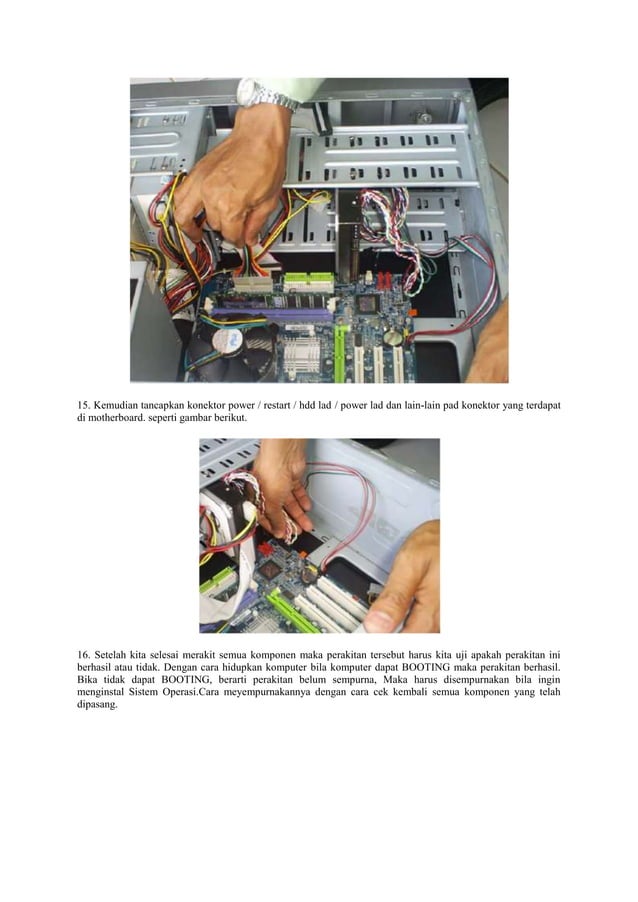 15. Kemudian tancapkan konektor power / restart / hdd lad / power lad dan lain-lain pad konektor yang terdapat di motherboard. seperti gambar berikut.

16. Setelah kita selesai merakit semua komponen maka perakitan tersebut harus kita uji apakah perakitan ini berhasil atau tidak. Dengan cara hidupkan komputer bila komputer dapat BOOTING maka perakitan berhasil. Bika tidak dapat BOOTING, berarti perakitan belum sempurna, Maka harus disempurnakan bila ingin menginstal Sistem Operasi.Cara meyempurnakannya dengan cara cek kembali semua komponen yang telah dipasang.