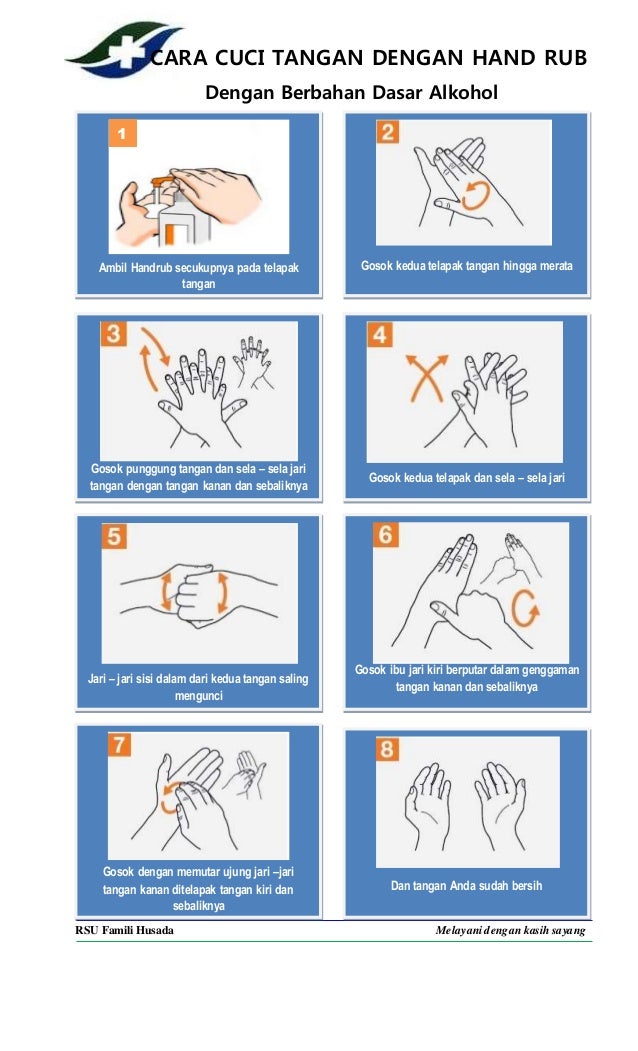 CARA CUCI TANGAN DENGAN HAND RUB

Dengan Berbahan Dasar Alkohol

1

Ambil Handrub secukupnya pada telapak tangan

2

Gosok kedua telapak tangan hingga merata

3

Gosok punggung tangan dan sela – sela jari tangan dengan tangan kanan dan sebaliknya

4

Gosok kedua telapak dan sela – sela jari

5

Jari – jari sisi dalam dari kedua tangan saling mengunci

6

Gosok ibu jari kiri berputar dalam genggaman tangan kanan dan sebaliknya

7

Gosok dengan memutar ujung jari –jari tangan kanan ditelapak tangan kiri dan sebaliknya

8

Dan tangan Anda sudah bersih

RSU Famili Husada

Melayani dengan kasih sayang