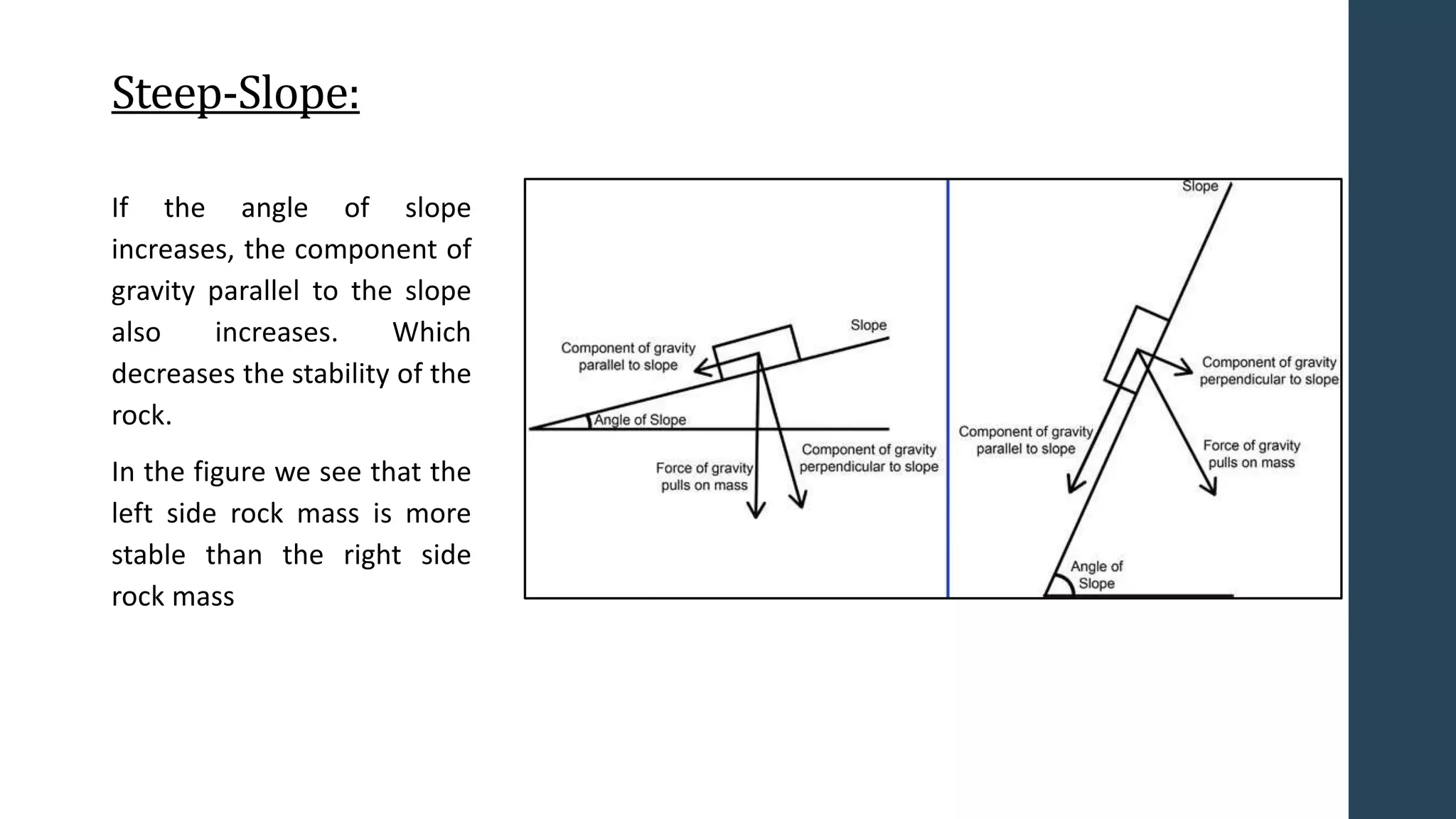 Steep-Slope:

If the angle of slope increases, the component of gravity parallel to the slope also increases. Which decreases the stability of the rock.

In the figure we see that the left side rock mass is more stable than the right side rock mass

Slope
Component of gravity parallel to slope
Angle of Slope
Force of gravity pulls on mass
Component of gravity perpendicular to slope

Slope
Component of gravity perpendicular to slope
Component of gravity parallel to slope
Force of gravity pulls on mass
Angle of Slope