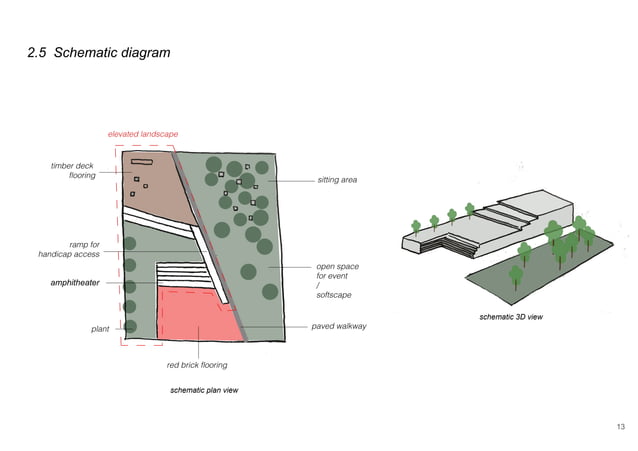 2.5 Schematic diagram

elevated landscape

timber deck flooring

ramp for handicap access

amphitheater

plant

sitting area

open space for event / softscape

paved walkway

red brick flooring

schematic plan view

schematic 3D view

13