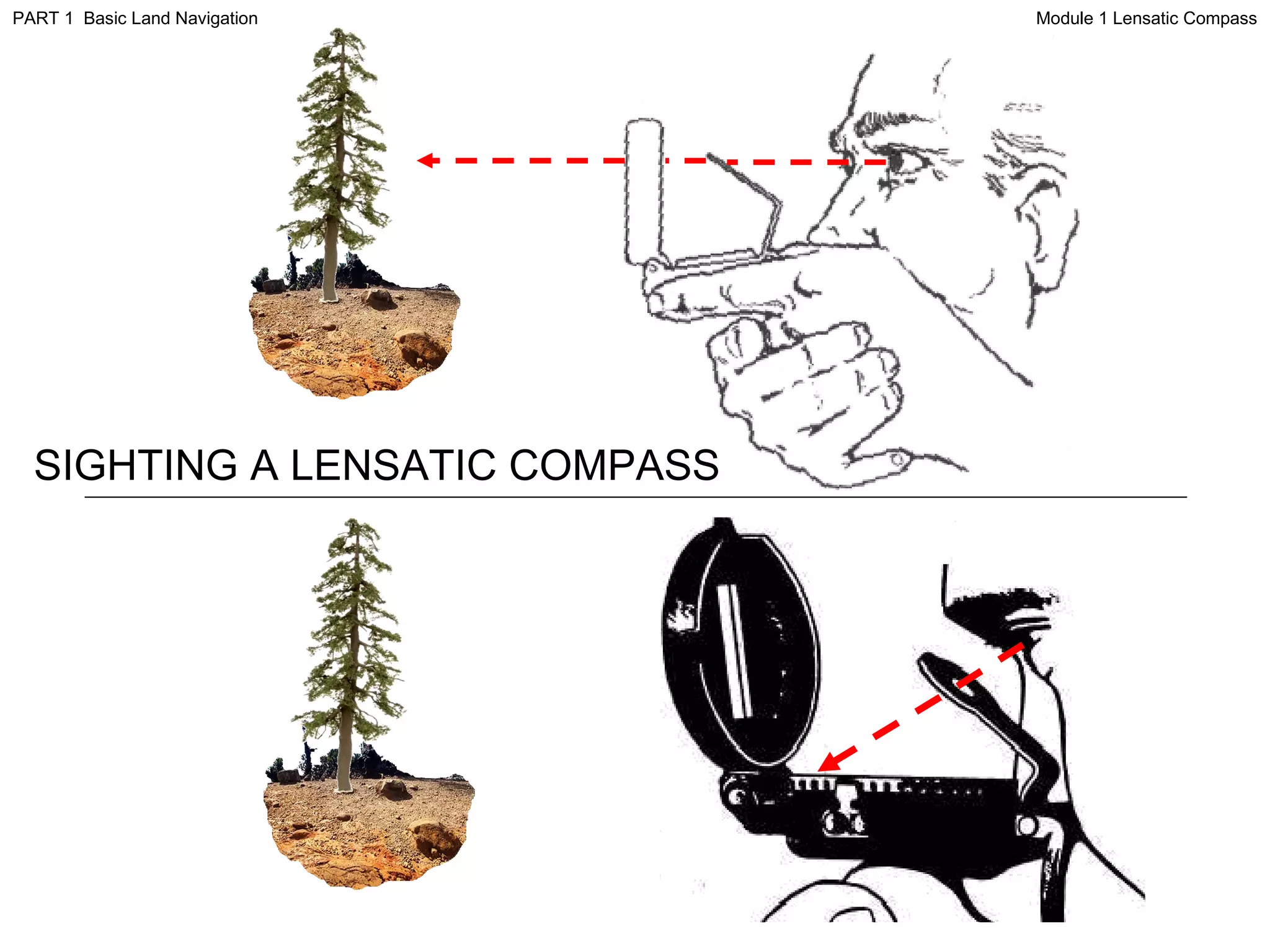 PART 1 Basic Land Navigation

Module 1 Lensatic Compass

SIGHTING A LENSATIC COMPASS