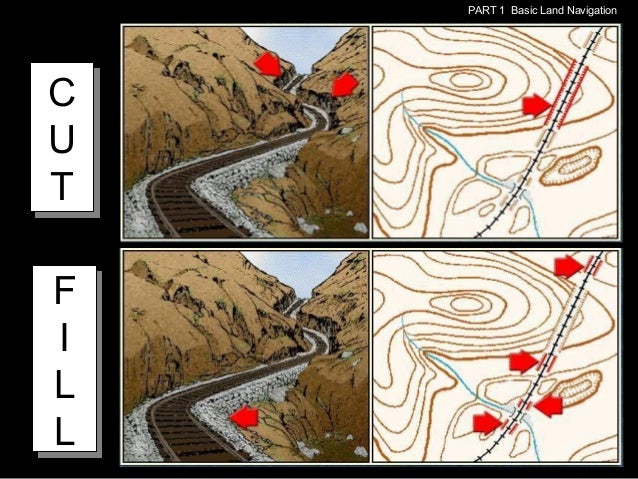 PART 1 Basic Land Navigation

CUT

FILL