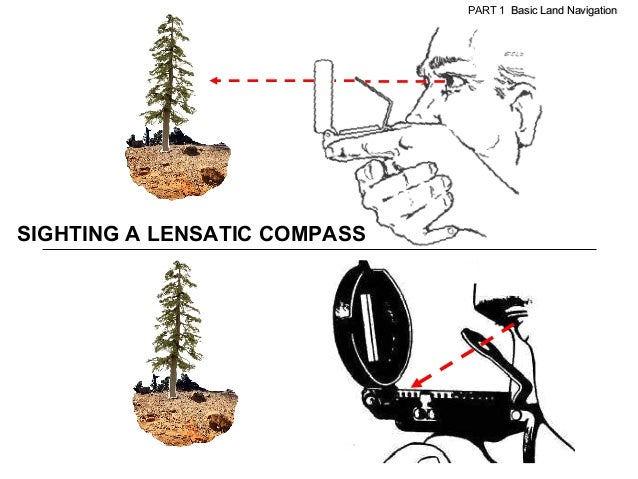 PART 1 Basic Land Navigation

SIGHTING A LENSATIC COMPASS