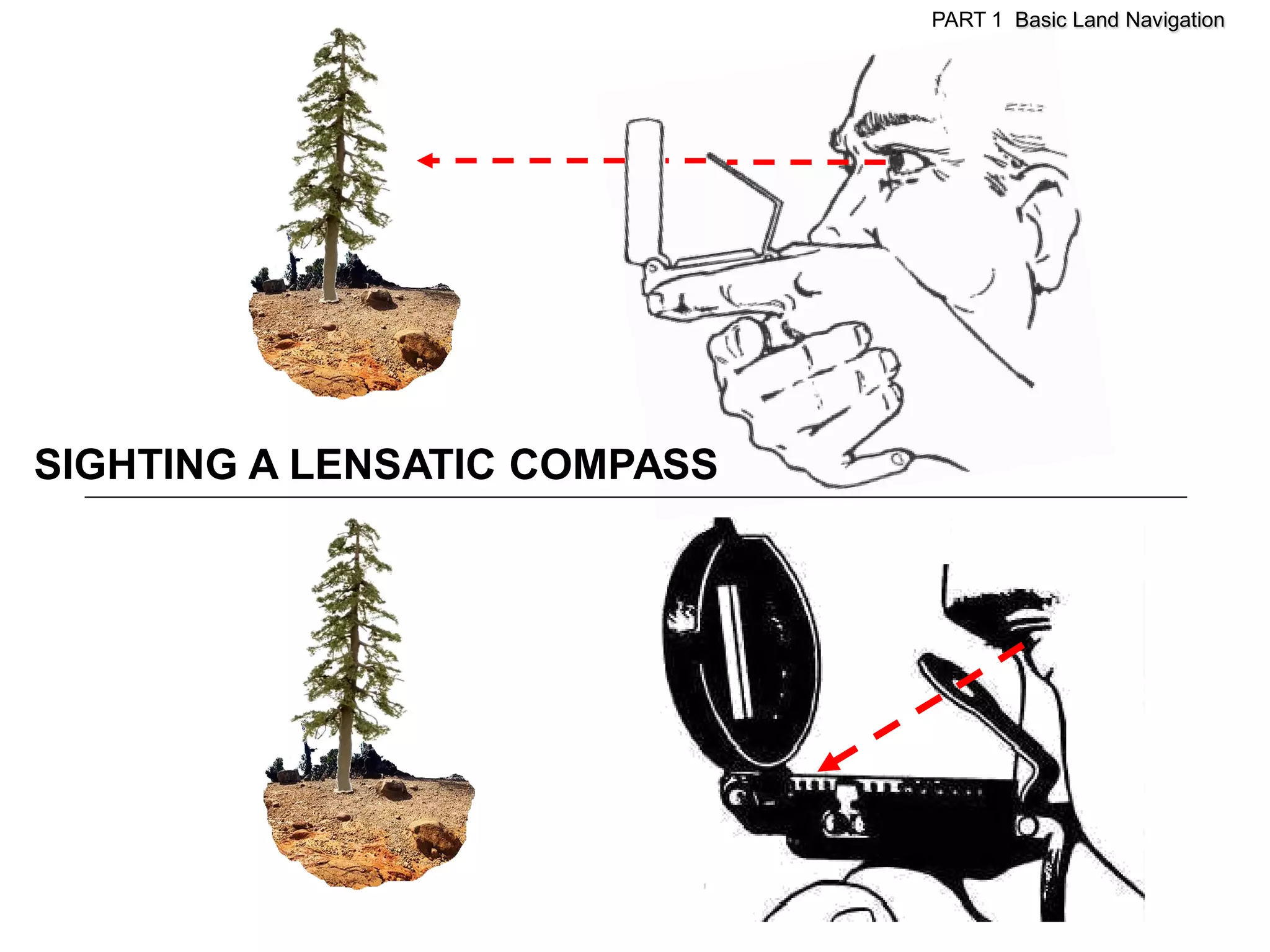 PART 1 Basic Land Navigation

SIGHTING A LENSATIC COMPASS