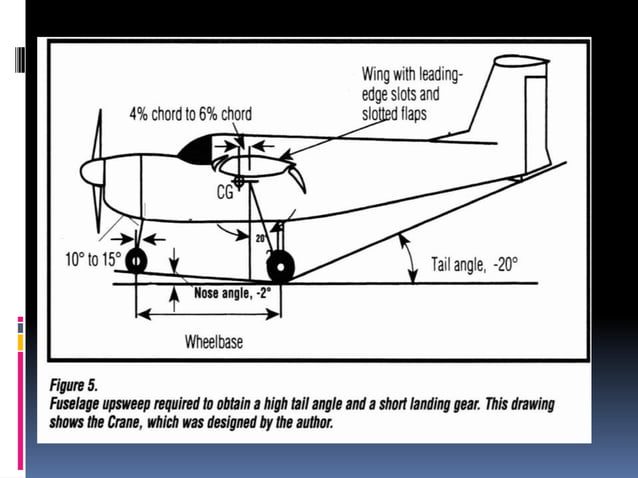 Wing with leading-edge slots and slotted flaps

4% chord to 6% chord

CG

20°

10° to 15°

Tail angle, -20°

Nose angle, -2°

Wheelbase

Figure 5.
Fuselage upsweep required to obtain a high tail angle and a short landing gear. This drawing shows the Crane, which was designed by the author.