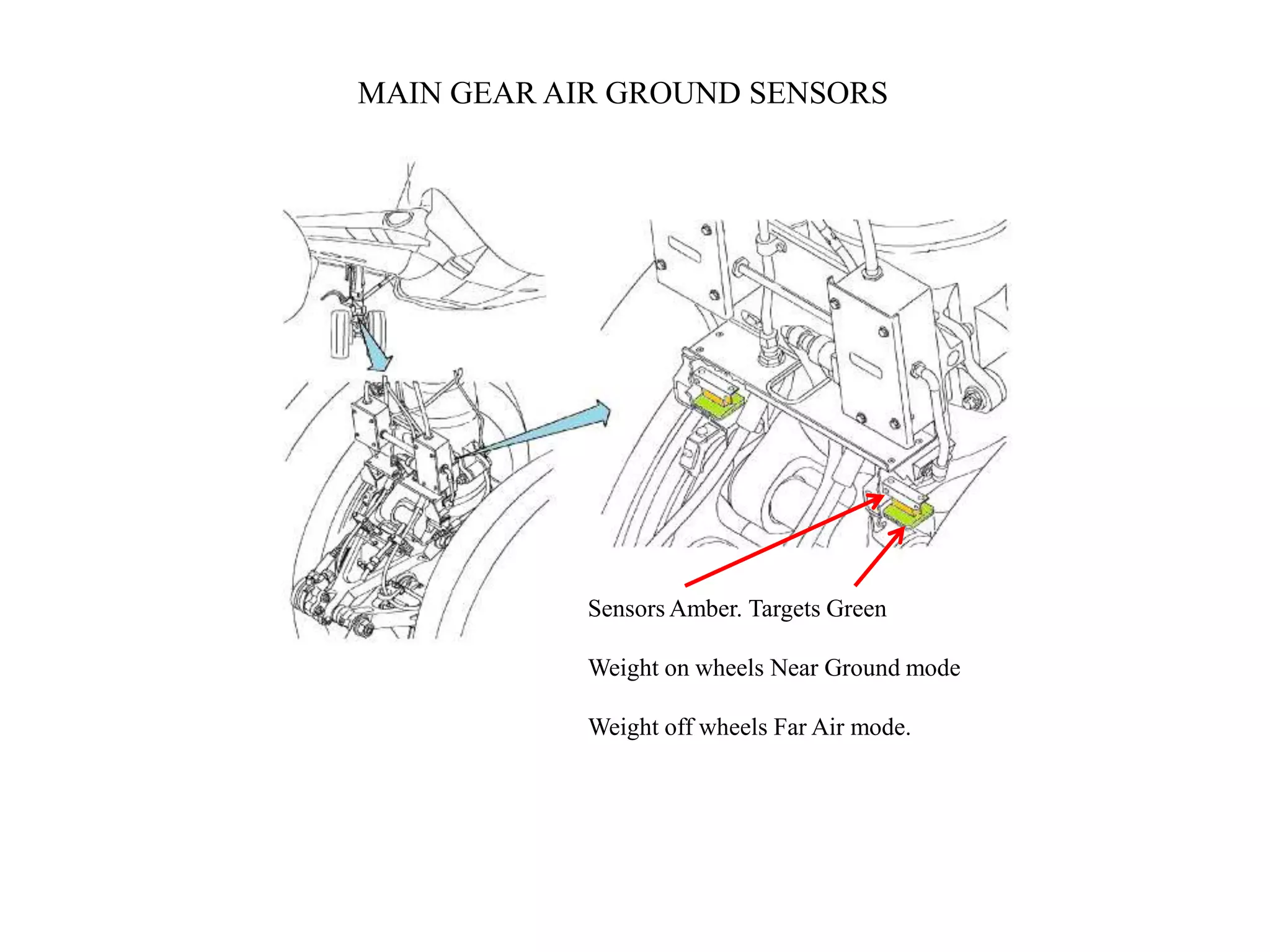 MAIN GEAR AIR GROUND SENSORS

Sensors Amber. Targets Green

Weight on wheels Near Ground mode

Weight off wheels Far Air mode.