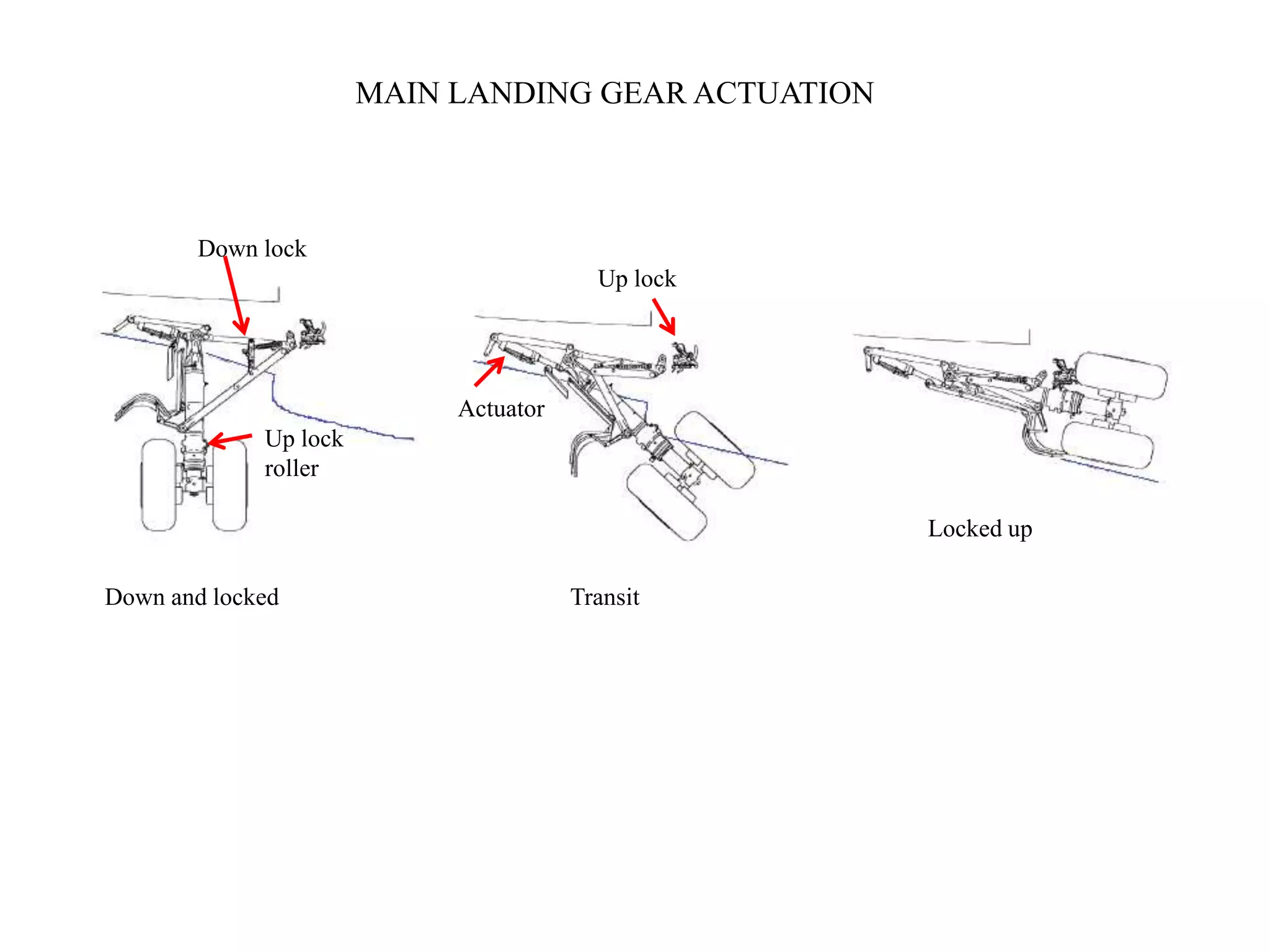 MAIN LANDING GEAR ACTUATION

Down lock

Up lock

Actuator

Up lock roller

Locked up

Down and locked

Transit