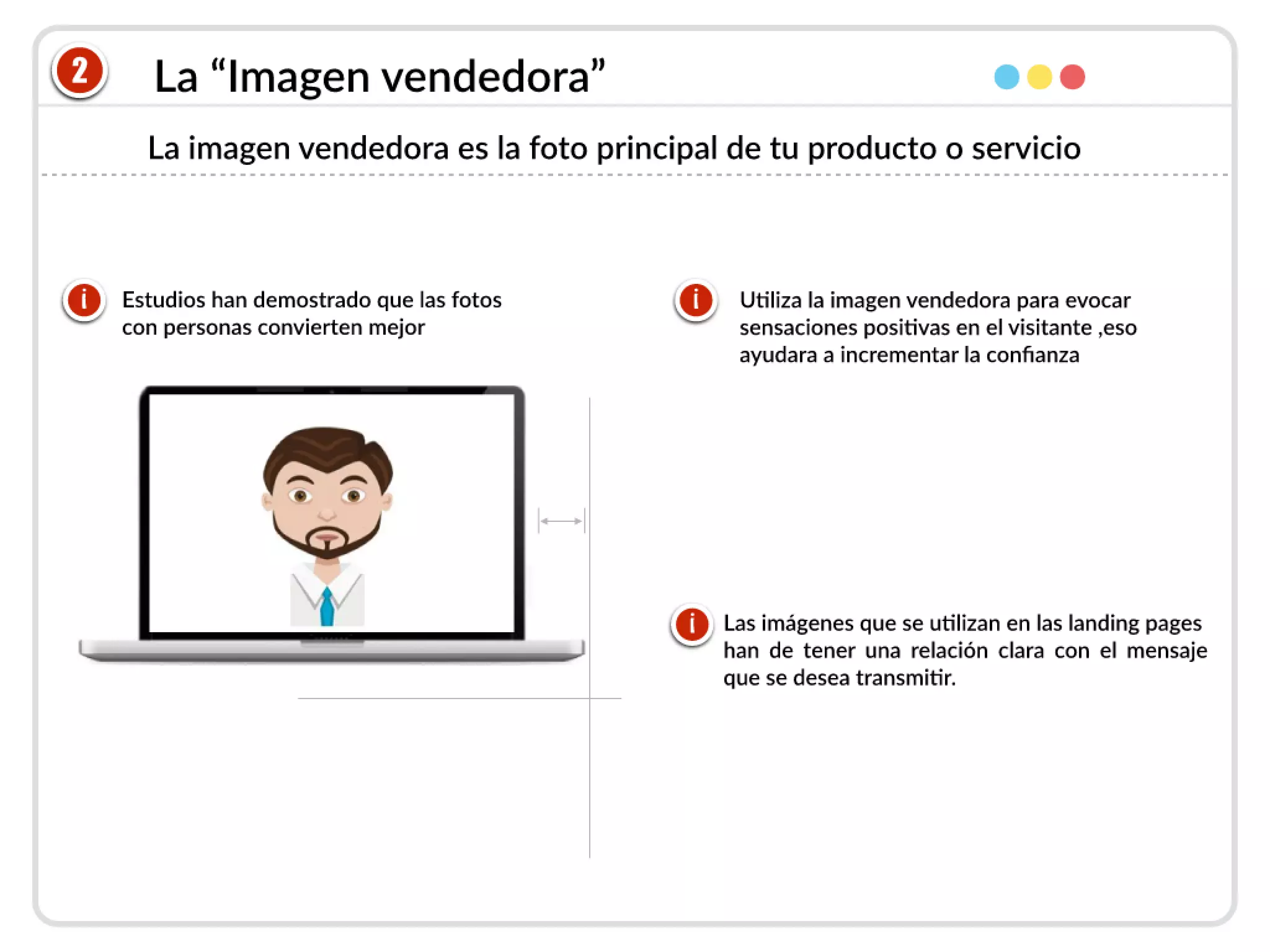 2

La “Imagen vendedora”

La imagen vendedora es la foto principal de tu producto o servicio

i Estudios han demostrado que las fotos con personas convierten mejor

i Utiliza la imagen vendedora para evocar sensaciones positivas en el visitante ,eso ayudara a incrementar la confianza

i Las imágenes que se utilizan en las landing pages han de tener una relación clara con el mensaje que se desea transmitir.