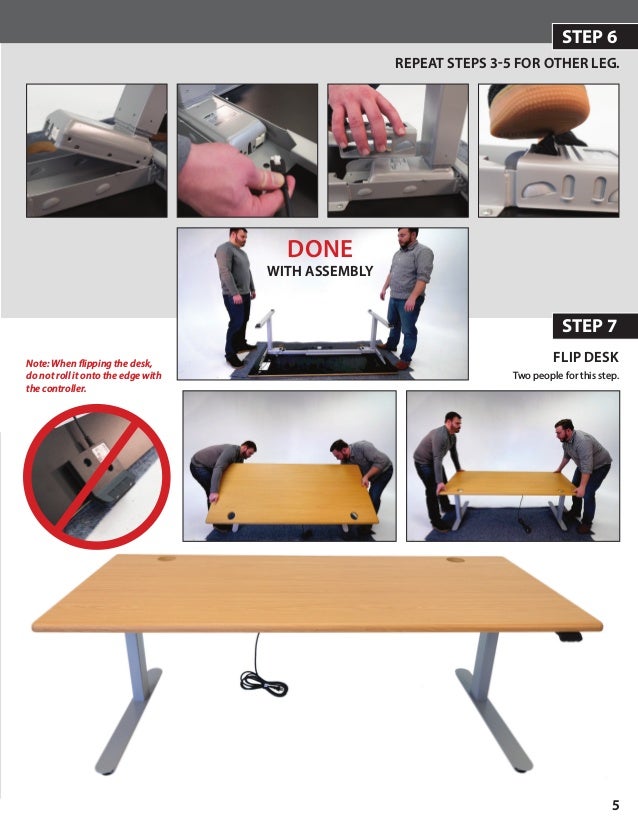 STEP 6

REPEAT STEPS 3-5 FOR OTHER LEG.

DONE
WITH ASSEMBLY

STEP 7

FLIP DESK
Two people for this step.

Note: When flipping the desk, do not roll it onto the edge with the controller.

5