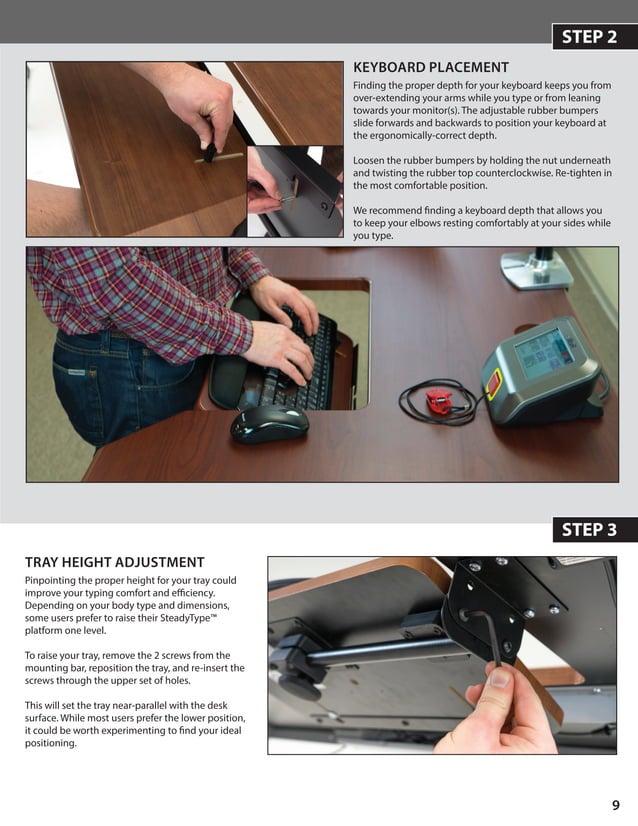 STEP 2

KEYBOARD PLACEMENT

Finding the proper depth for your keyboard keeps you from over-extending your arms while you type or from leaning towards your monitor(s). The adjustable rubber bumpers slide forwards and backwards to position your keyboard at the ergonomically-correct depth.

Loosen the rubber bumpers by holding the nut underneath and twisting the rubber top counterclockwise. Re-tighten in the most comfortable position.

We recommend finding a keyboard depth that allows you to keep your elbows resting comfortably at your sides while you type.

STEP 3

TRAY HEIGHT ADJUSTMENT

Pinpointing the proper height for your tray could improve your typing comfort and efficiency. Depending on your body type and dimensions, some users prefer to raise their SteadyType™ platform one level.

To raise your tray, remove the 2 screws from the mounting bar, reposition the tray, and re-insert the screws through the upper set of holes.

This will set the tray near-parallel with the desk surface. While most users prefer the lower position, it could be worth experimenting to find your ideal positioning.

9