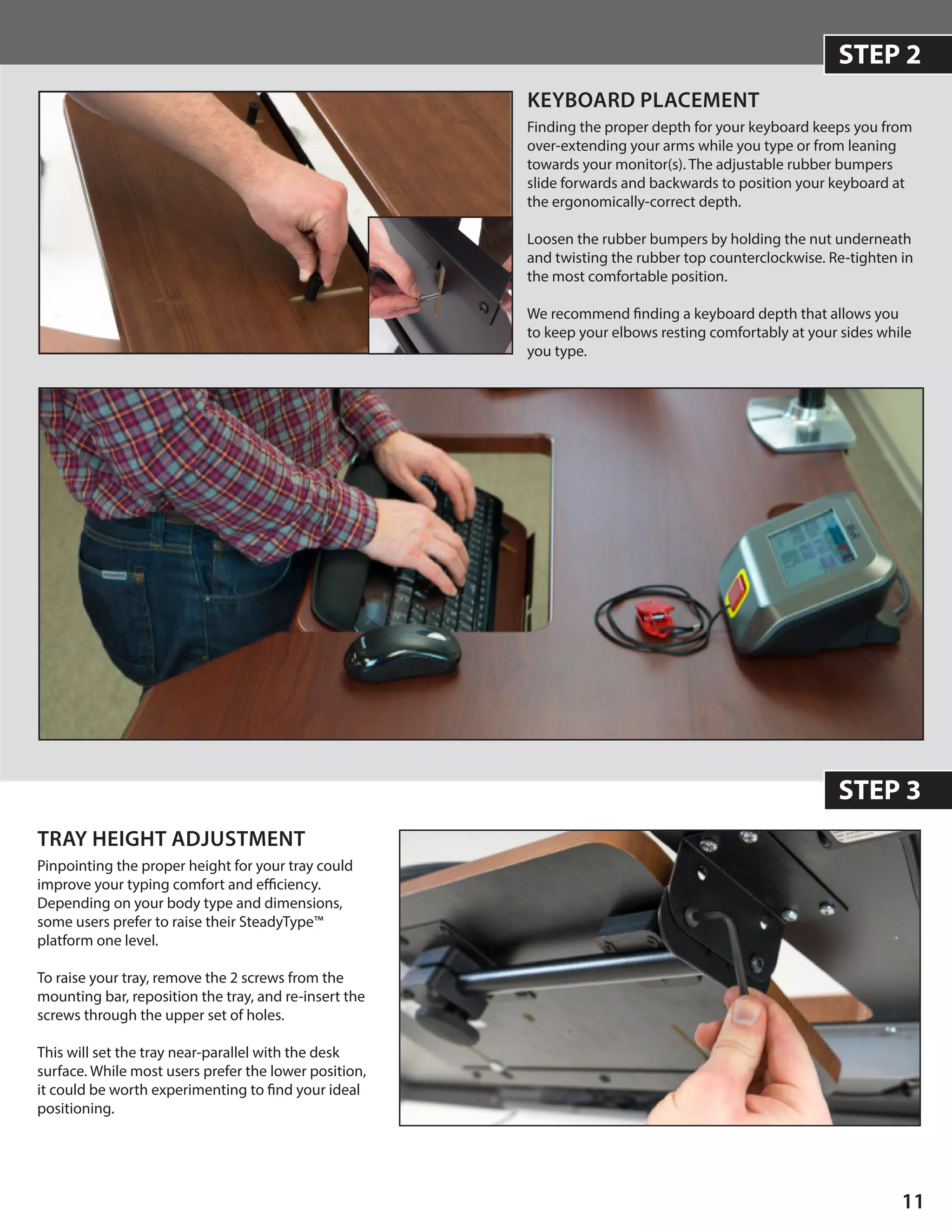 STEP 2

KEYBOARD PLACEMENT

Finding the proper depth for your keyboard keeps you from over-extending your arms while you type or from leaning towards your monitor(s). The adjustable rubber bumpers slide forwards and backwards to position your keyboard at the ergonomically-correct depth.

Loosen the rubber bumpers by holding the nut underneath and twisting the rubber top counterclockwise. Re-tighten in the most comfortable position.

We recommend finding a keyboard depth that allows you to keep your elbows resting comfortably at your sides while you type.

STEP 3

TRAY HEIGHT ADJUSTMENT

Pinpointing the proper height for your tray could improve your typing comfort and efficiency. Depending on your body type and dimensions, some users prefer to raise their SteadyType™ platform one level.

To raise your tray, remove the 2 screws from the mounting bar, reposition the tray, and re-insert the screws through the upper set of holes.

This will set the tray near-parallel with the desk surface. While most users prefer the lower position, it could be worth experimenting to find your ideal positioning.

11