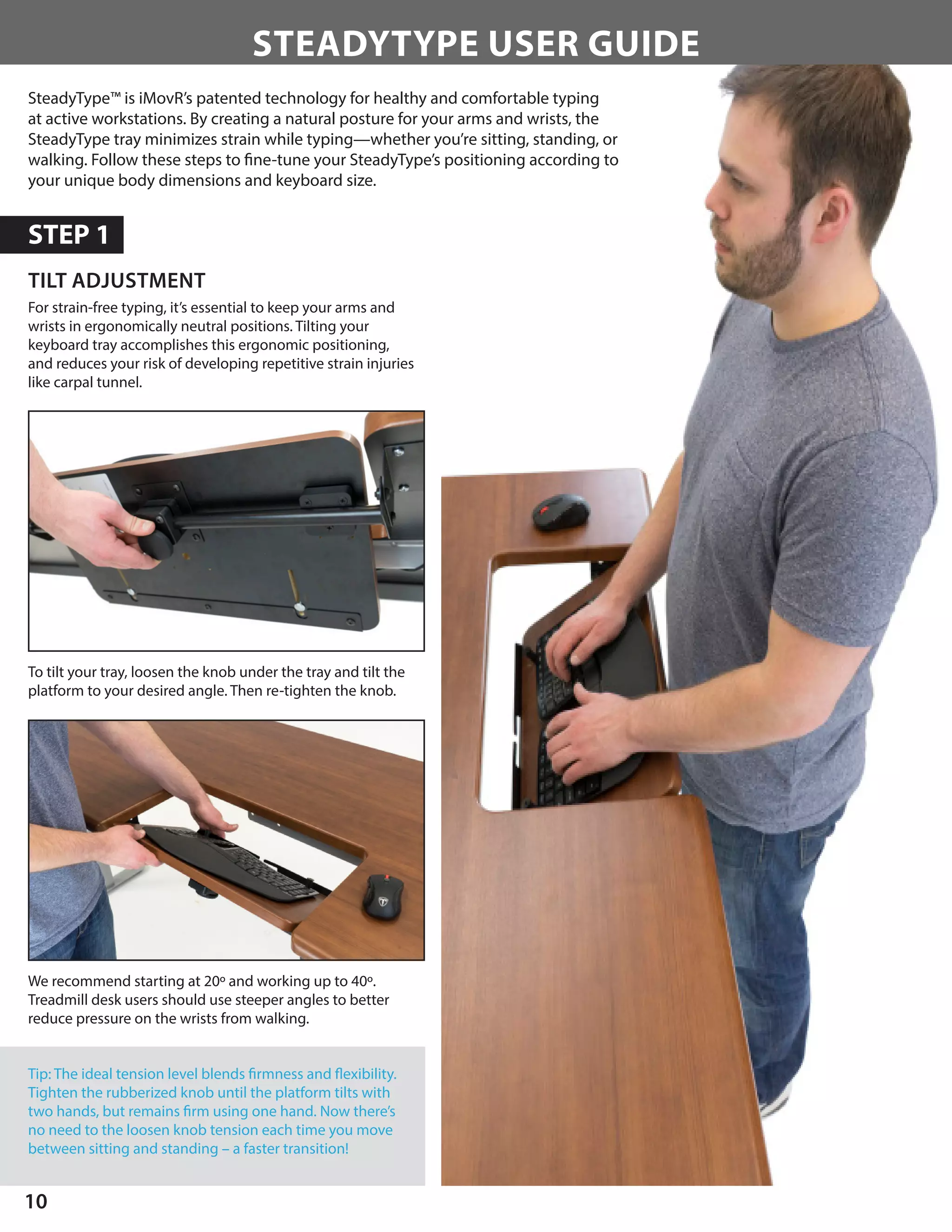 STEADYTYPE USER GUIDE

SteadyType™ is iMovR's patented technology for healthy and comfortable typing at active workstations. By creating a natural posture for your arms and wrists, the SteadyType tray minimizes strain while typing—whether you're sitting, standing, or walking. Follow these steps to fine-tune your SteadyType's positioning according to your unique body dimensions and keyboard size.

STEP 1

TILT ADJUSTMENT

For strain-free typing, it's essential to keep your arms and wrists in ergonomically neutral positions. Tilting your keyboard tray accomplishes this ergonomic positioning, and reduces your risk of developing repetitive strain injuries like carpal tunnel.

To tilt your tray, loosen the knob under the tray and tilt the platform to your desired angle. Then re-tighten the knob.

We recommend starting at 20º and working up to 40º. Treadmill desk users should use steeper angles to better reduce pressure on the wrists from walking.

Tip: The ideal tension level blends firmness and flexibility. Tighten the rubberized knob until the platform tilts with two hands, but remains firm using one hand. Now there's no need to the loosen knob tension each time you move between sitting and standing – a faster transition!

10