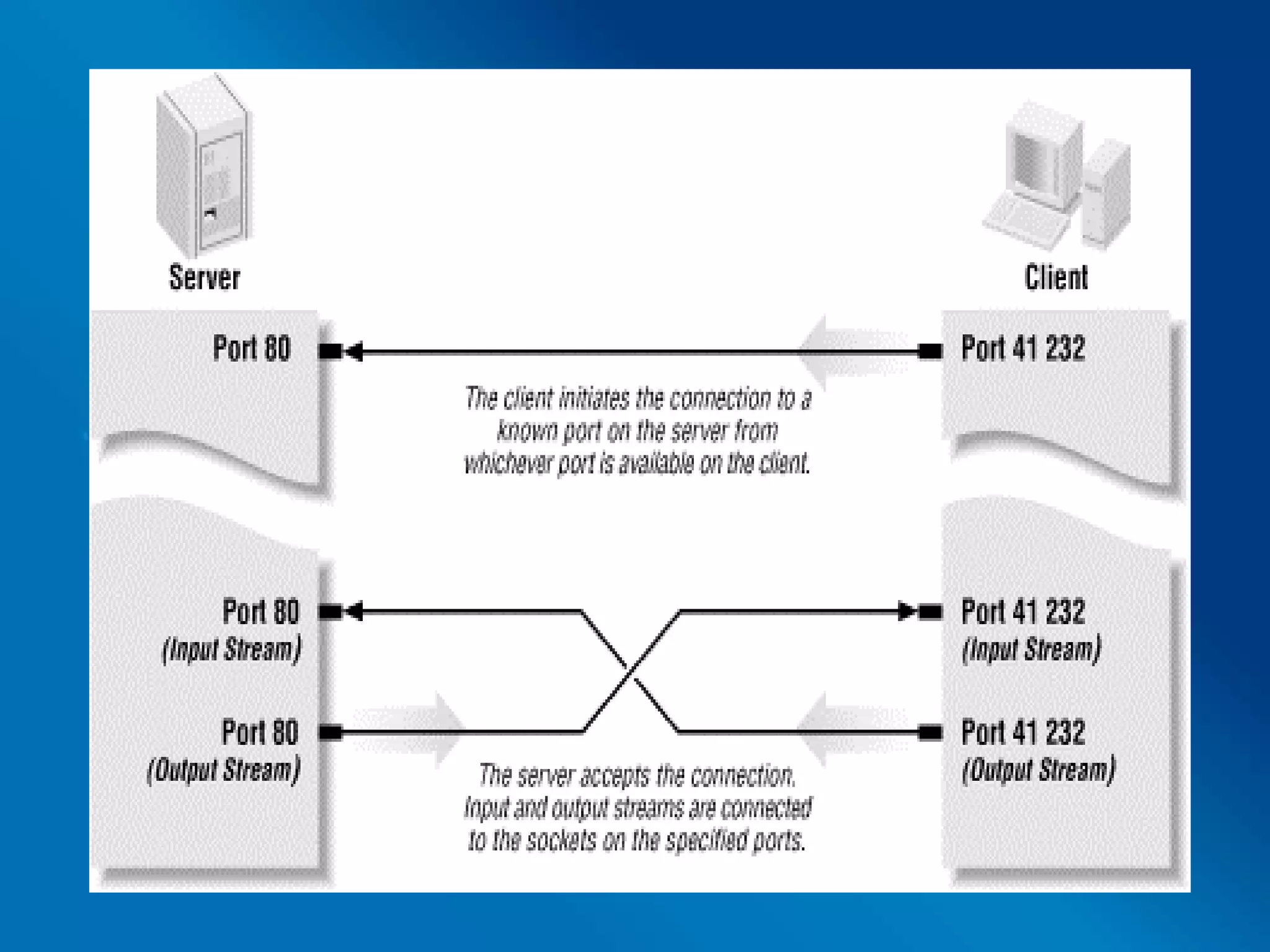 Server

Client

Port 80

Port 41 232

The client initiates the connection to a known port on the server from whichever port is available on the client.

Port 80
(Input Stream)

Port 41 232
(Input Stream)

Port 80
(Output Stream)

Port 41 232
(Output Stream)

The server accepts the connection. Input and output streams are connected to the sockets on the specified ports.