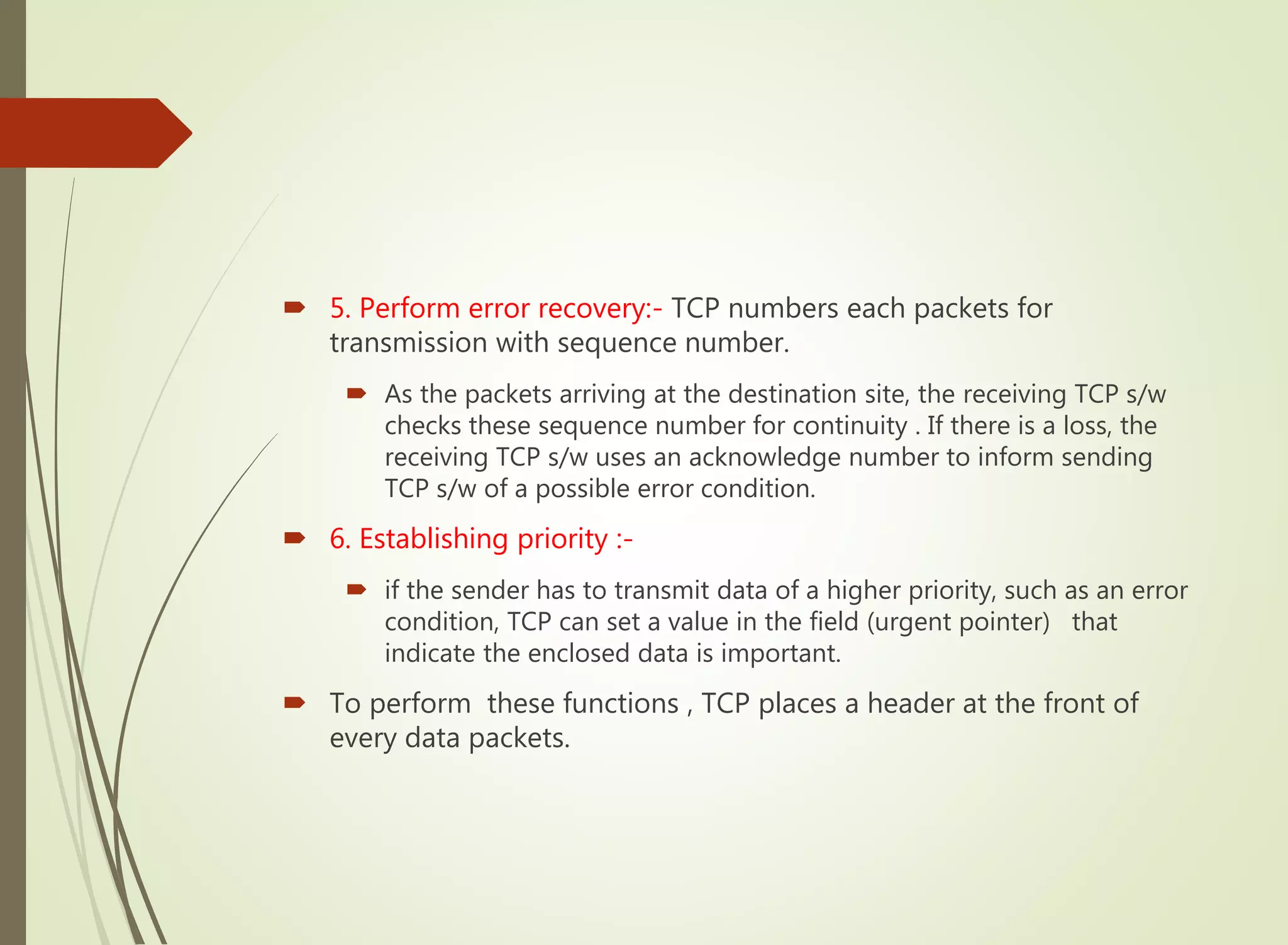 5. Perform error recovery:- TCP numbers each packets for transmission with sequence number.

As the packets arriving at the destination site, the receiving TCP s/w checks these sequence number for continuity . If there is a loss, the receiving TCP s/w uses an acknowledge number to inform sending TCP s/w of a possible error condition.

6. Establishing priority :-

if the sender has to transmit data of a higher priority, such as an error condition, TCP can set a value in the field (urgent pointer) that indicate the enclosed data is important.

To perform these functions , TCP places a header at the front of every data packets.