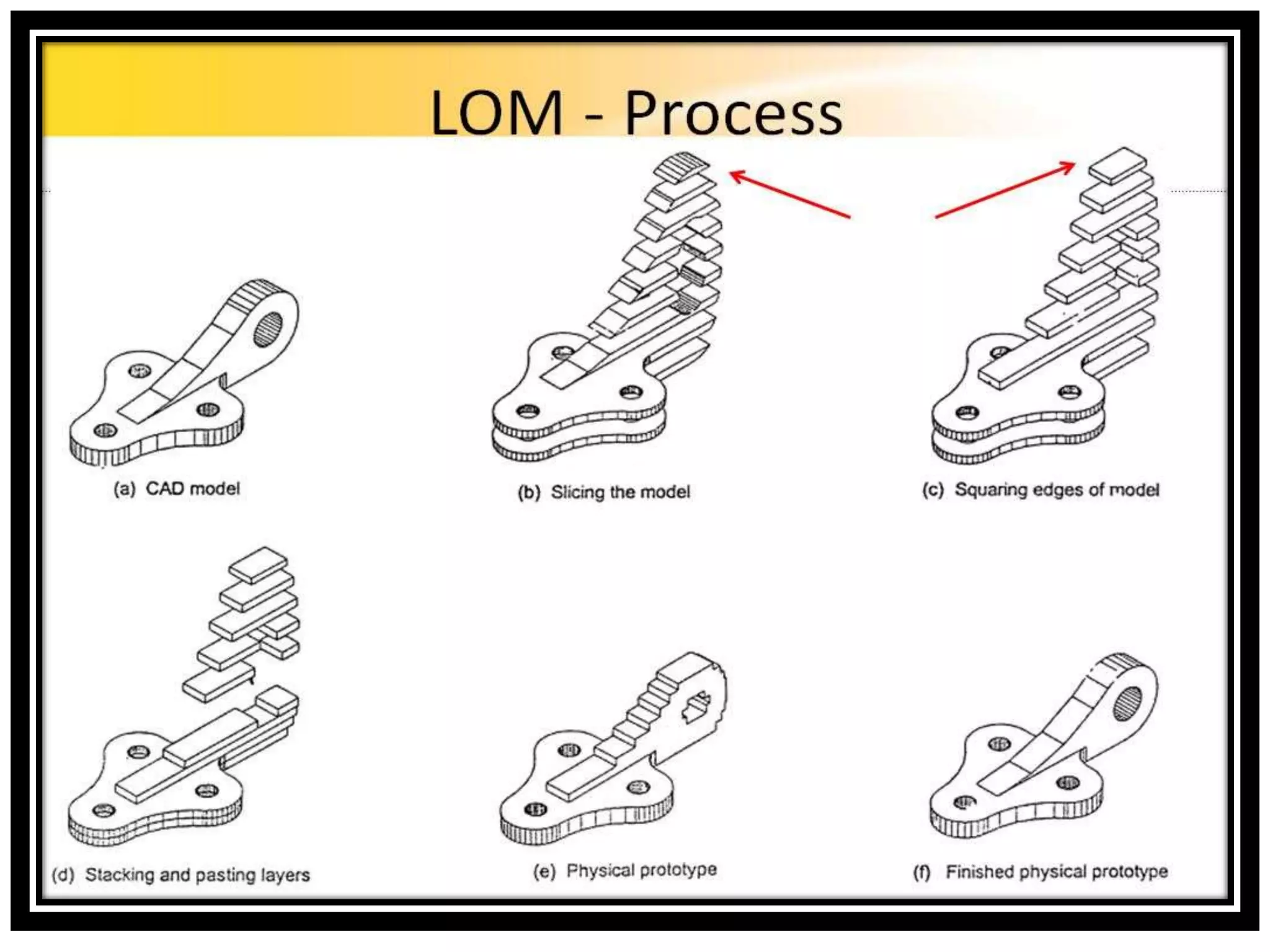 LOM - Process

(a) CAD model

(b) Slicing the model

(c) Squaring edges of model

(d) Stacking and pasting layers

(e) Physical prototype

(f) Finished physical prototype