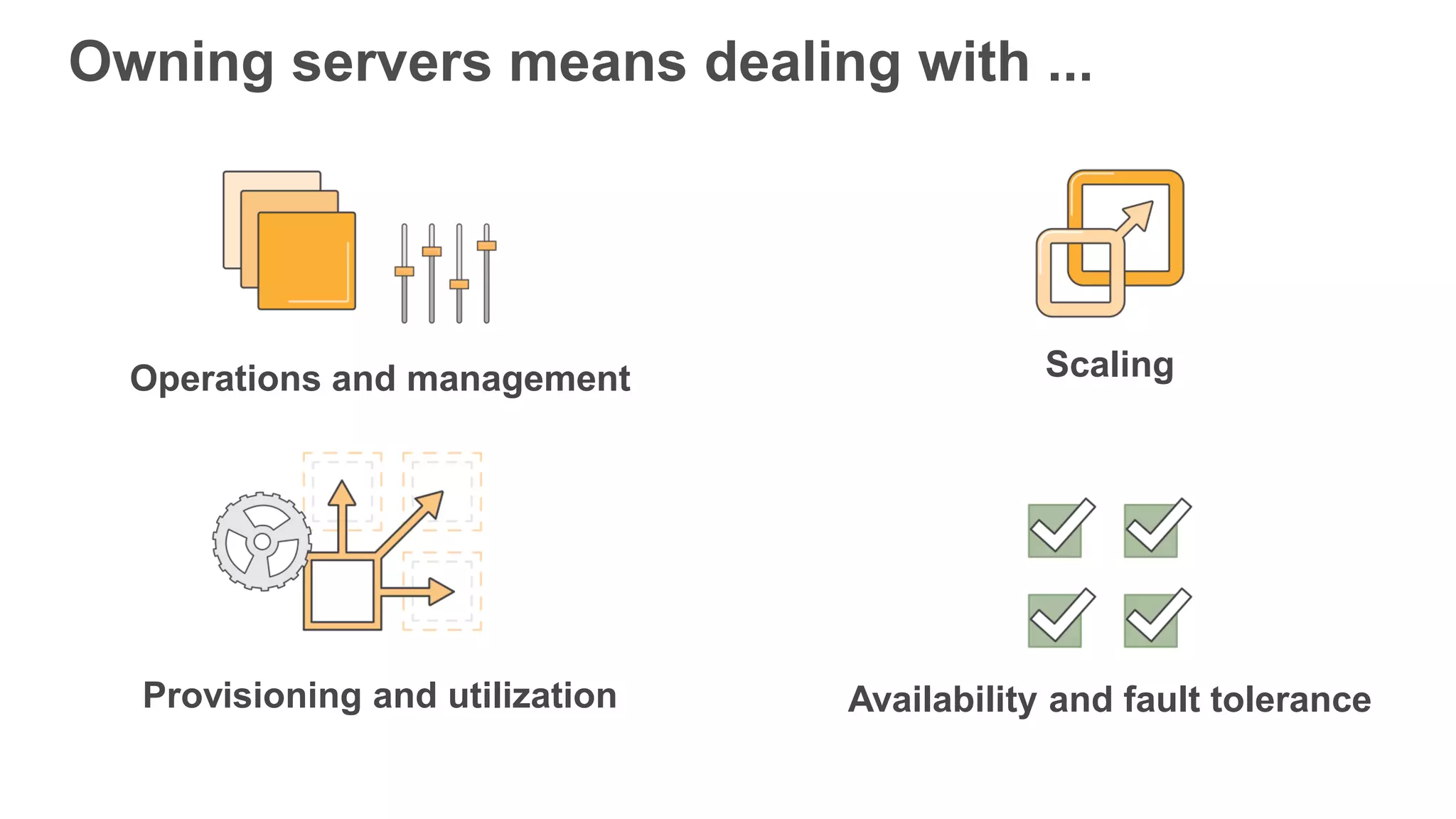 Owning servers means dealing with ...

Operations and management

Scaling

Provisioning and utilization

Availability and fault tolerance