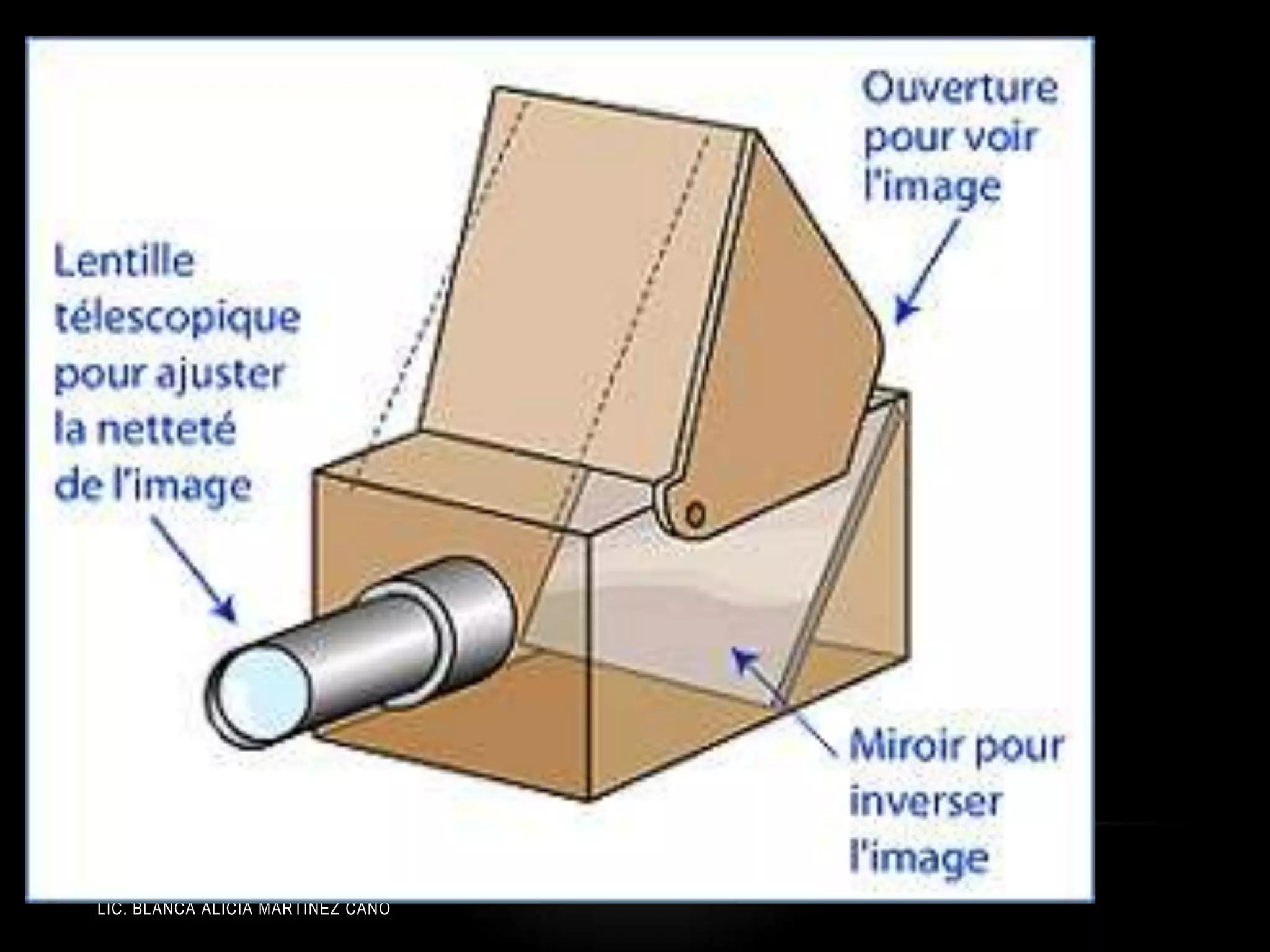 Ouverture pour voir l'image

Lentille télescopique pour ajuster la netteté de l'image

Miroir pour inverser l'image

LIC. BLANCA ALICIA MARTINEZ CANO