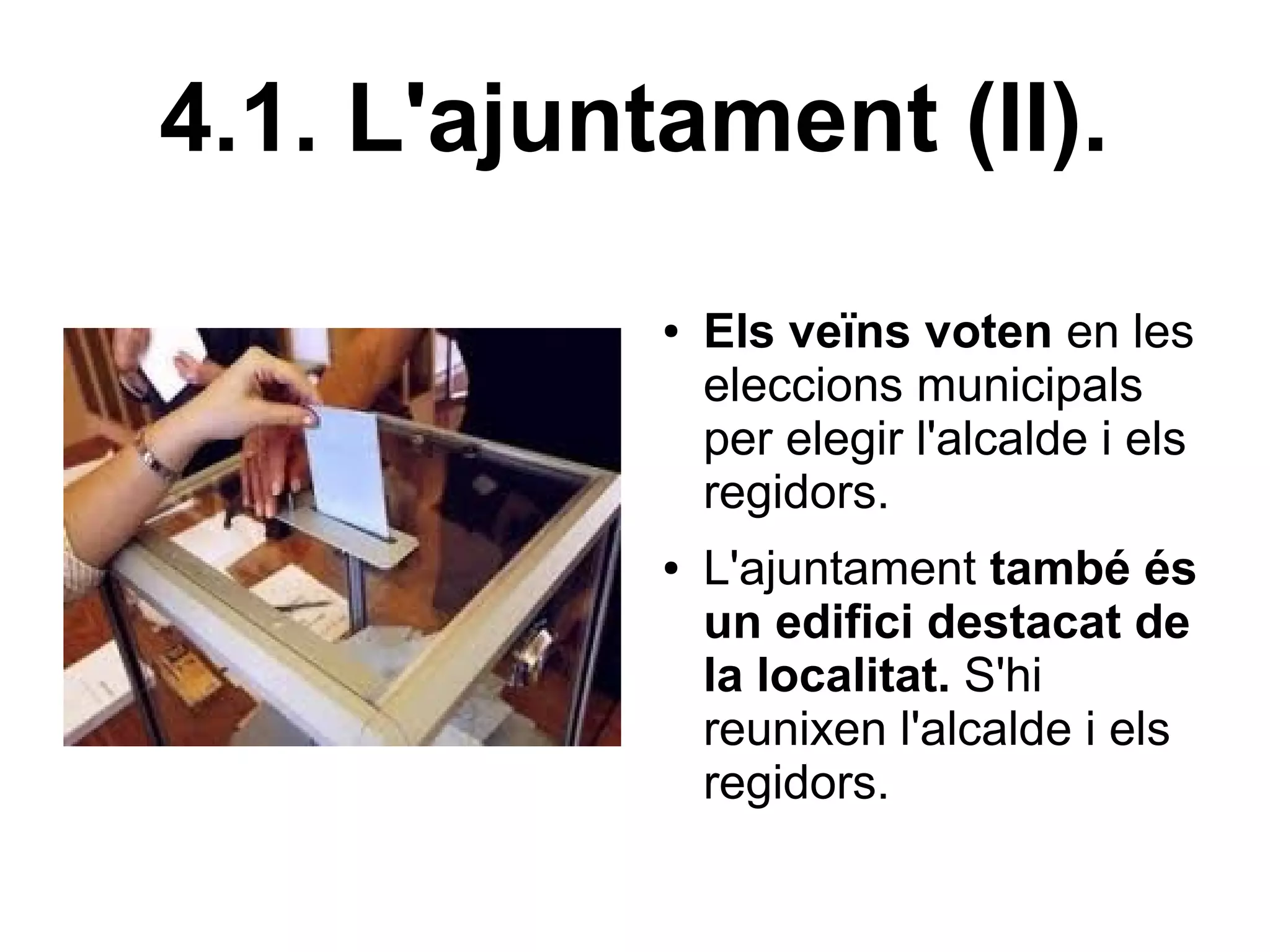 4.1. L'ajuntament (II).

• Els veïns voten en les eleccions municipals per elegir l'alcalde i els regidors.

• L'ajuntament també és un edifici destacat de la localitat. S'hi reunixen l'alcalde i els regidors.