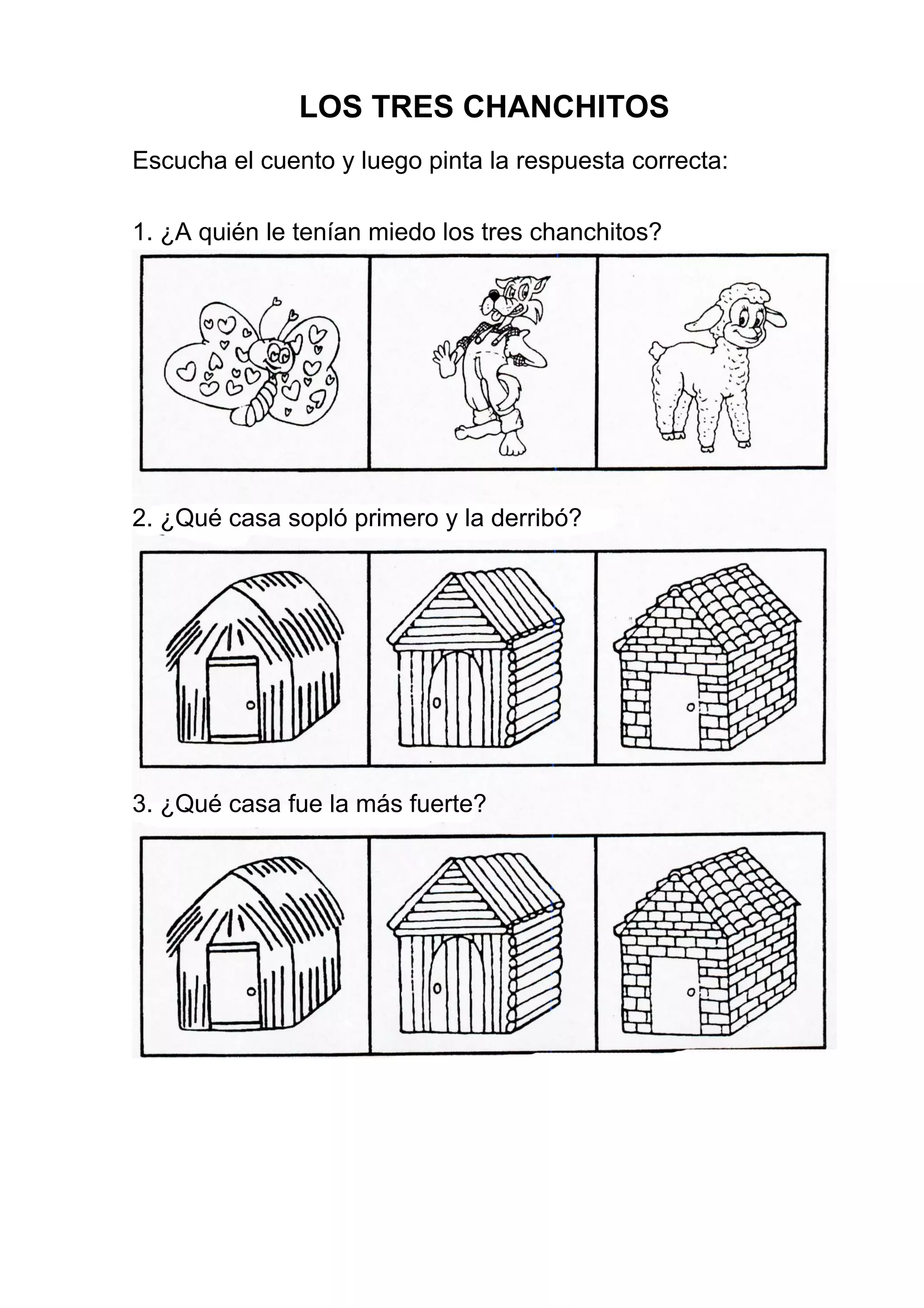 LOS TRES CHANCHITOS

Escucha el cuento y luego pinta la respuesta correcta:

1. ¿A quién le tenían miedo los tres chanchitos?

2. ¿Qué casa sopló primero y la derribó?

3. ¿Qué casa fue la más fuerte?