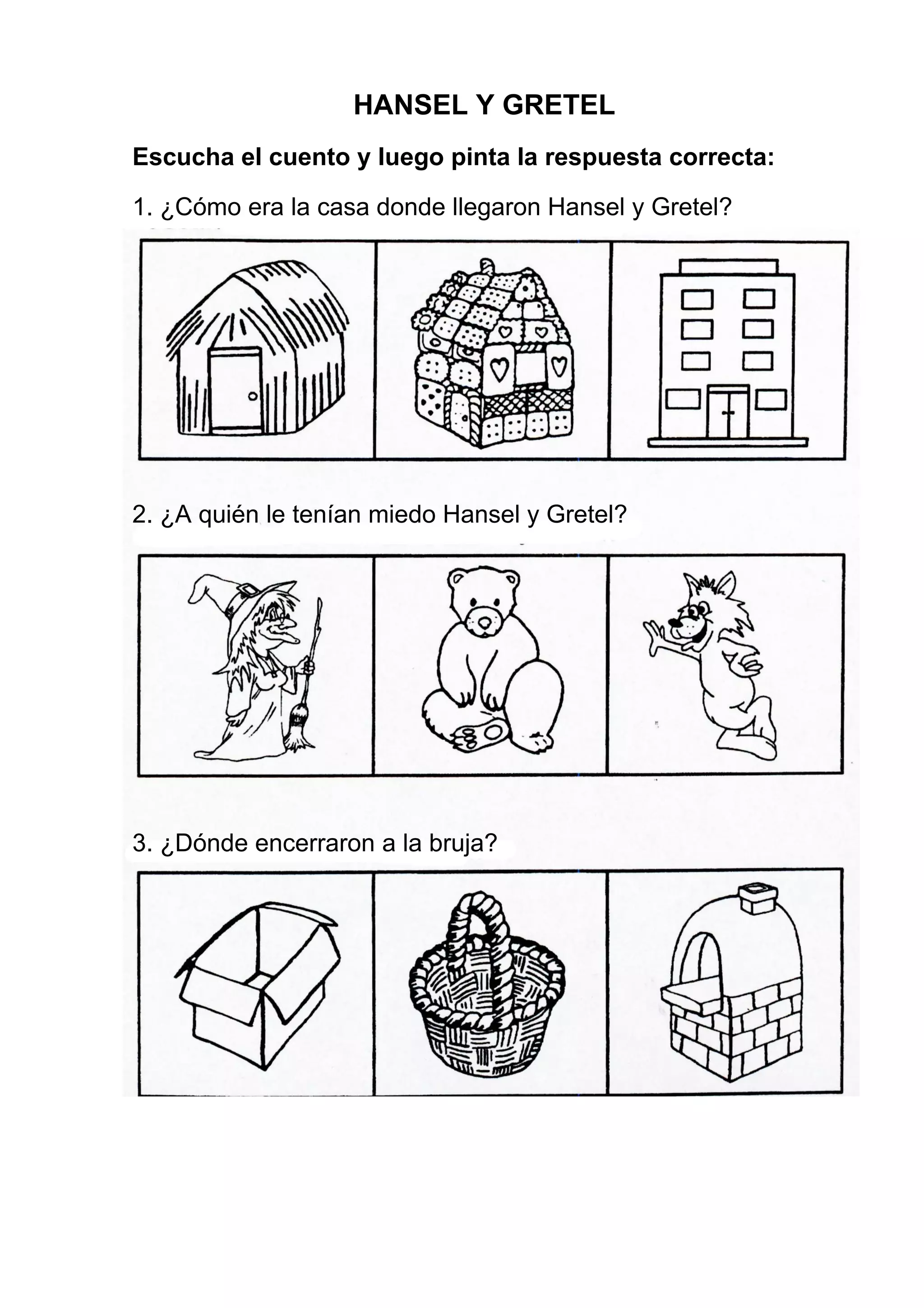 HANSEL Y GRETEL

Escucha el cuento y luego pinta la respuesta correcta:

1. ¿Cómo era la casa donde llegaron Hansel y Gretel?

2. ¿A quién le tenían miedo Hansel y Gretel?

3. ¿Dónde encerraron a la bruja?