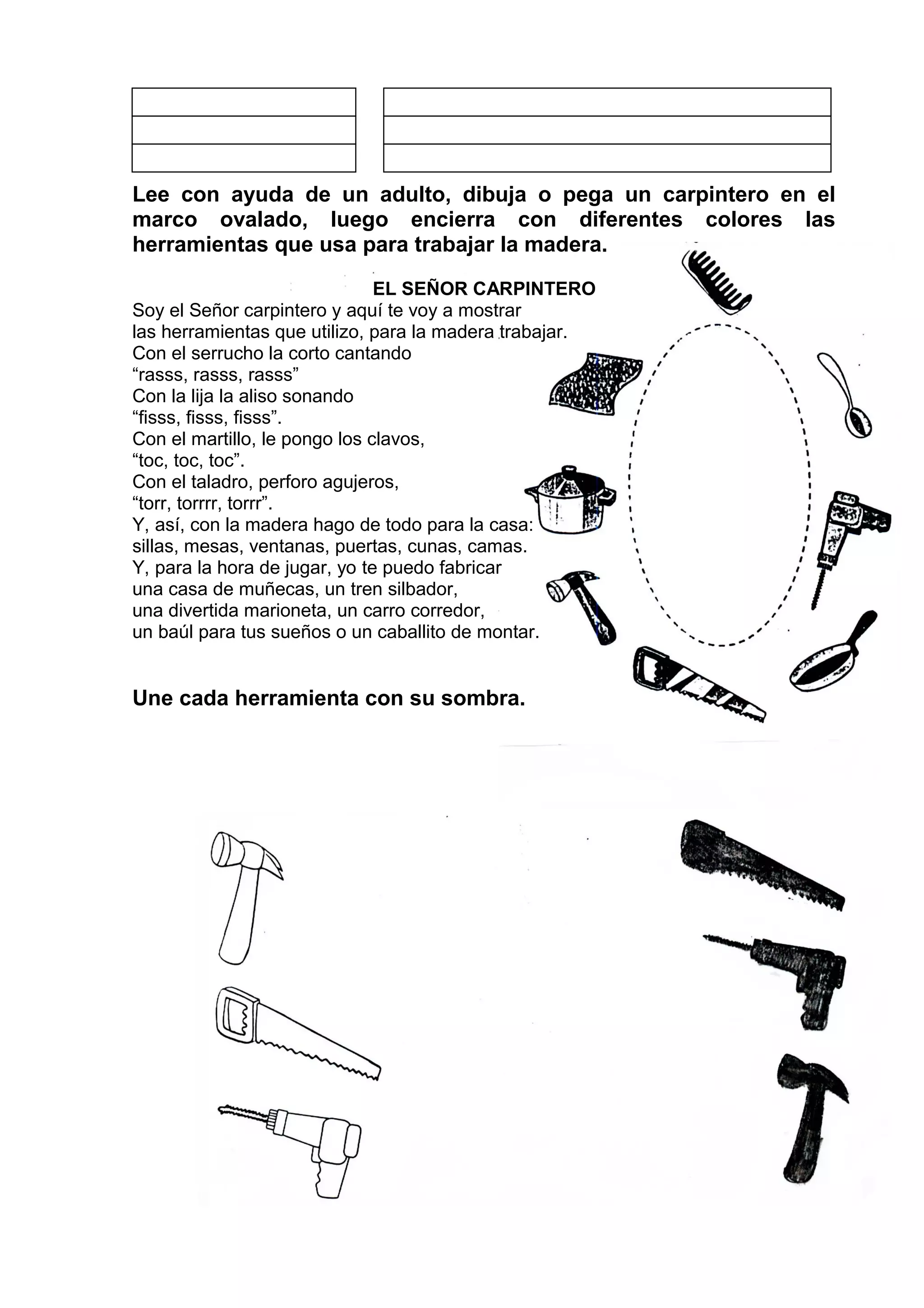 Lee con ayuda de un adulto, dibuja o pega un carpintero en el marco ovalado, luego encierra con diferentes colores las herramientas que usa para trabajar la madera.

EL SEÑOR CARPINTERO

Soy el Señor carpintero y aquí te voy a mostrar
las herramientas que utilizo, para la madera trabajar.
Con el serrucho la corto cantando
“rasss, rasss, rasss”
Con la lija la aliso sonando
“fisss, fisss, fisss”.
Con el martillo, le pongo los clavos,
“toc, toc, toc”.
Con el taladro, perforo agujeros,
“torr, torrrr, torrr”.
Y, así, con la madera hago de todo para la casa:
sillas, mesas, ventanas, puertas, cunas, camas.
Y, para la hora de jugar, yo te puedo fabricar
una casa de muñecas, un tren silbador,
una divertida marioneta, un carro corredor,
un baúl para tus sueños o un caballito de montar.

Une cada herramienta con su sombra.