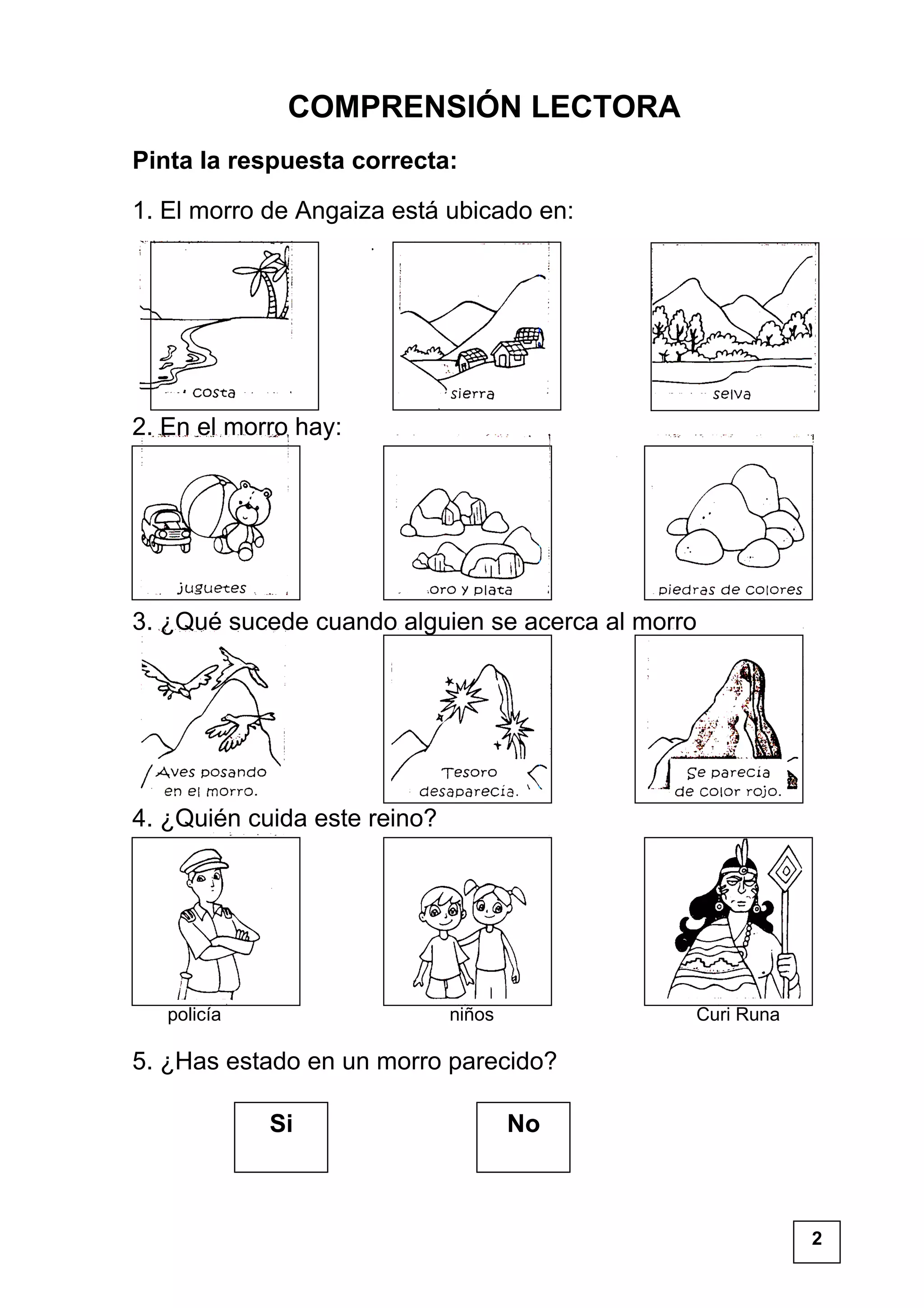 COMPRENSIÓN LECTORA

Pinta la respuesta correcta:

1. El morro de Angaiza está ubicado en:

costa

sierra

selva

2. En el morro hay:

juguetes

oro y plata

piedras de colores

3. ¿Qué sucede cuando alguien se acerca al morro

Aves posando en el morro.

Tesoro desaparecía.

Se parecía de color rojo.

4. ¿Quién cuida este reino?

policía

niños

Curi Runa

5. ¿Has estado en un morro parecido?

Si

No

2