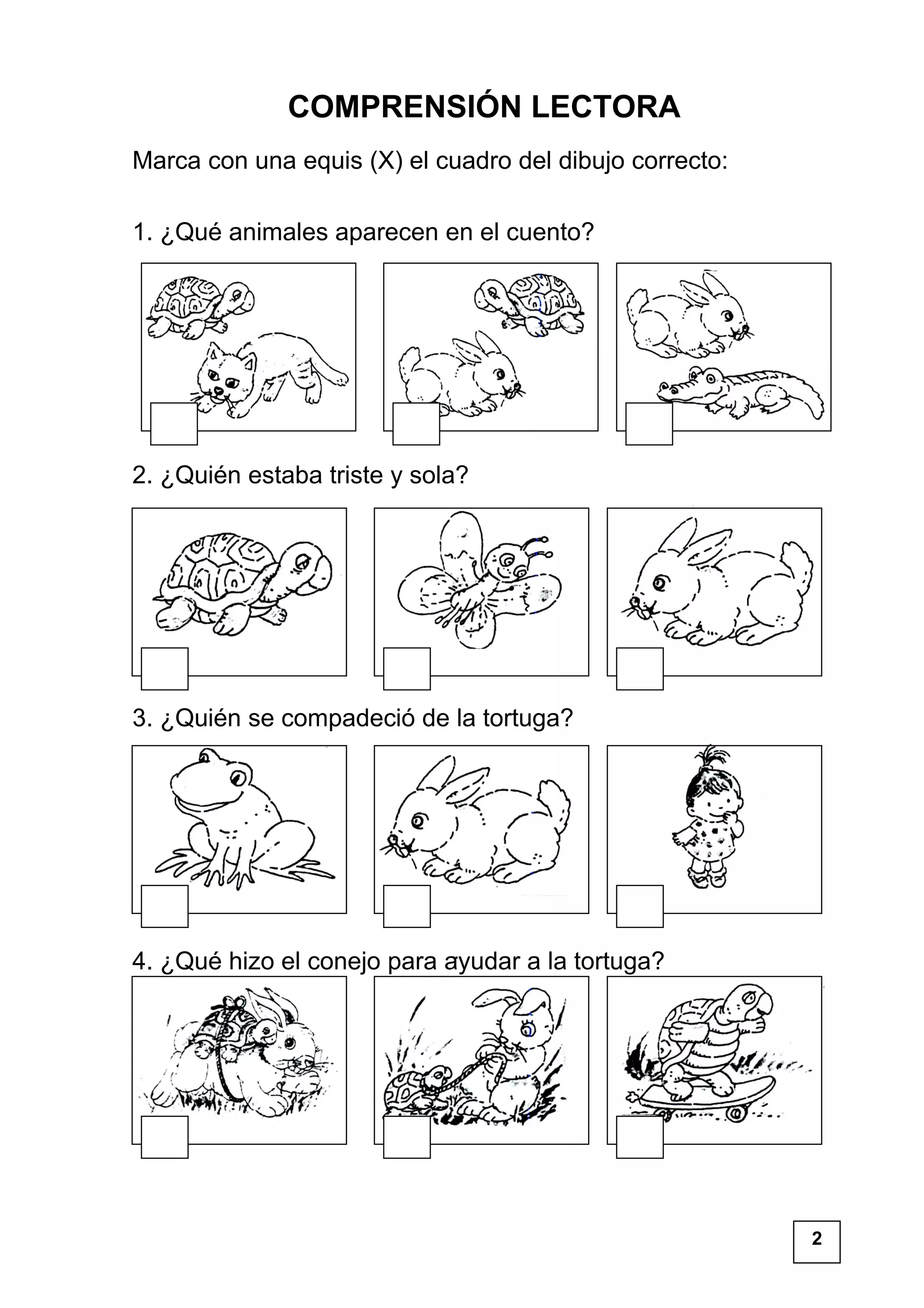 COMPRENSIÓN LECTORA

Marca con una equis (X) el cuadro del dibujo correcto:

1. ¿Qué animales aparecen en el cuento?

2. ¿Quién estaba triste y sola?

3. ¿Quién se compadeció de la tortuga?

4. ¿Qué hizo el conejo para ayudar a la tortuga?

2