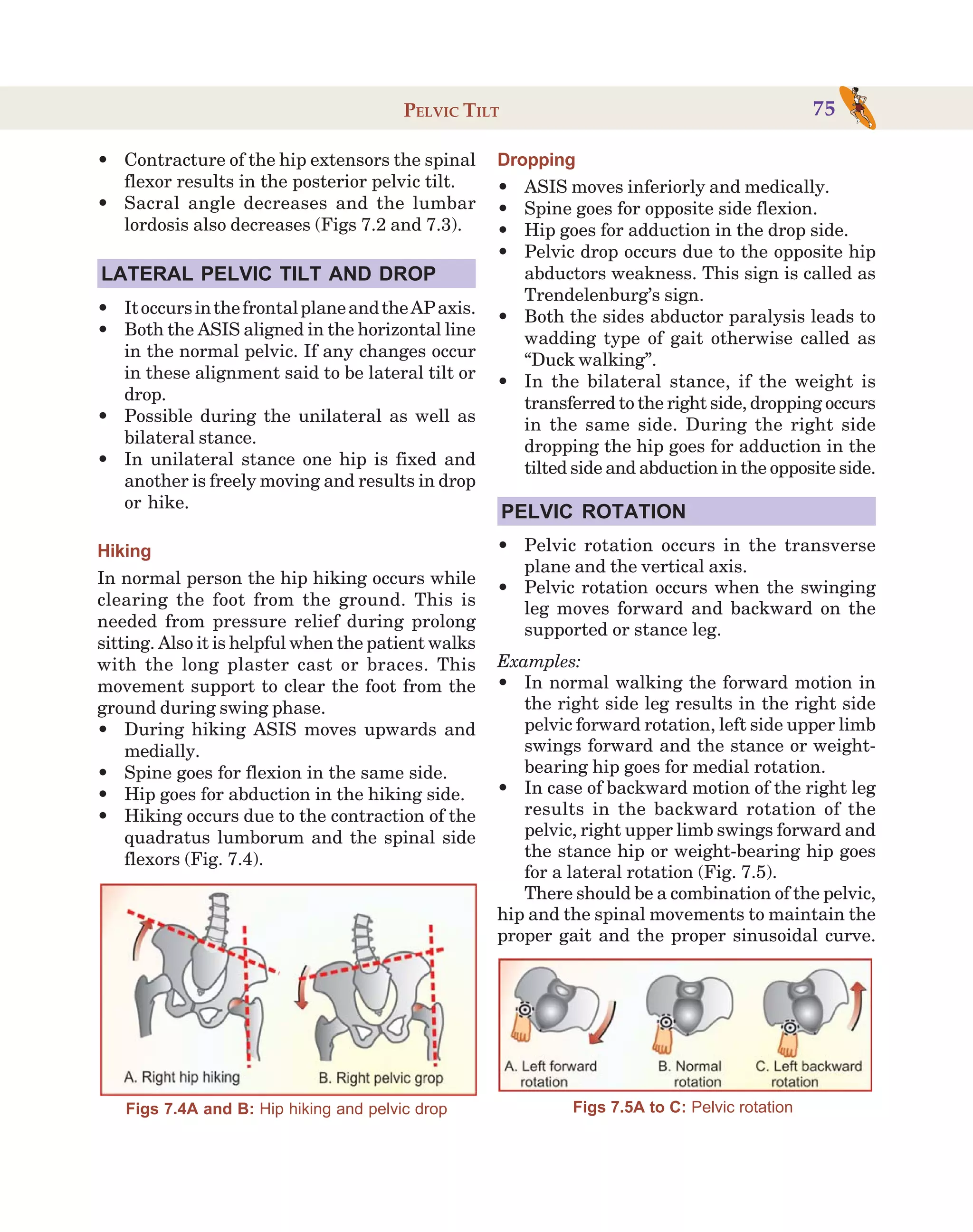 PELVIC TILT 75

• Contracture of the hip extensors the spinal flexor results in the posterior pelvic tilt.
• Sacral angle decreases and the lumbar lordosis also decreases (Figs 7.2 and 7.3).

LATERAL PELVIC TILT AND DROP

• It occurs in the frontal plane and the AP axis.
• Both the ASIS aligned in the horizontal line in the normal pelvic. If any changes occur in these alignment said to be lateral tilt or drop.
• Possible during the unilateral as well as bilateral stance.
• In unilateral stance one hip is fixed and another is freely moving and results in drop or hike.

Hiking

In normal person the hip hiking occurs while clearing the foot from the ground. This is needed from pressure relief during prolong sitting. Also it is helpful when the patient walks with the long plaster cast or braces. This movement support to clear the foot from the ground during swing phase.
• During hiking ASIS moves upwards and medially.
• Spine goes for flexion in the same side.
• Hip goes for abduction in the hiking side.
• Hiking occurs due to the contraction of the quadratus lumborum and the spinal side flexors (Fig. 7.4).

A. Right hip hiking
B. Right pelvic grop

Figs 7.4A and B: Hip hiking and pelvic drop

Dropping

• ASIS moves inferiorly and medically.
• Spine goes for opposite side flexion.
• Hip goes for adduction in the drop side.
• Pelvic drop occurs due to the opposite hip abductors weakness. This sign is called as Trendelenburg's sign.
• Both the sides abductor paralysis leads to wadding type of gait otherwise called as "Duck walking".
• In the bilateral stance, if the weight is transferred to the right side, dropping occurs in the same side. During the right side dropping the hip goes for adduction in the tilted side and abduction in the opposite side.

PELVIC ROTATION

• Pelvic rotation occurs in the transverse plane and the vertical axis.
• Pelvic rotation occurs when the swinging leg moves forward and backward on the supported or stance leg.

Examples:
• In normal walking the forward motion in the right side leg results in the right side pelvic forward rotation, left side upper limb swings forward and the stance or weight-bearing hip goes for medial rotation.
• In case of backward motion of the right leg results in the backward rotation of the pelvic, right upper limb swings forward and the stance hip or weight-bearing hip goes for a lateral rotation (Fig. 7.5).

There should be a combination of the pelvic, hip and the spinal movements to maintain the proper gait and the proper sinusoidal curve.

A. Left forward rotation
B. Normal rotation
C. Left backward rotation

Figs 7.5A to C: Pelvic rotation