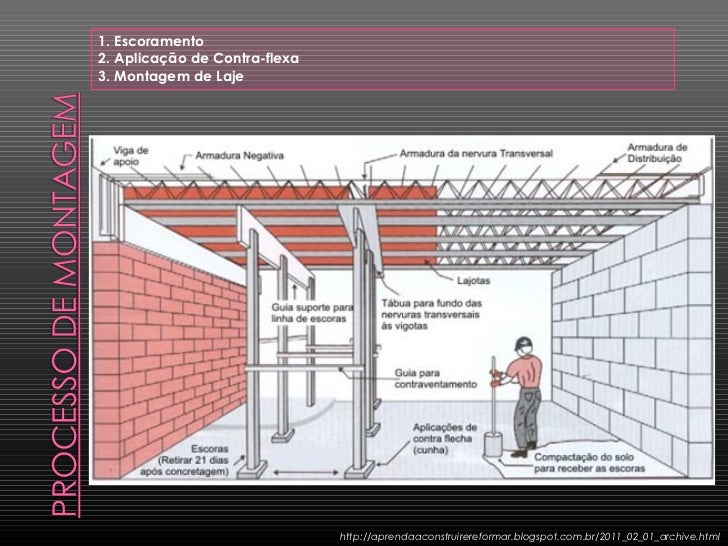 PROCESSO DE MONTAGEM

1. Escoramento
2. Aplicação de Contra-flexa
3. Montagem de Laje

Viga de apoio
Armadura Negativa
Armadura da nervura Transversal
Armadura de Distribuição
Lajotas
Guia suporte para linha de escoras
Tábua para fundo das nervuras transversais às vigotas
Guia para contraventamento
Aplicações de contra flecha (cunha)
Escoras (Retirar 21 dias após concretagem)
Compactação do solo para receber as escoras

http://aprendaaconstruirereformar.blogspot.com.br/2011_02_01_archive.html