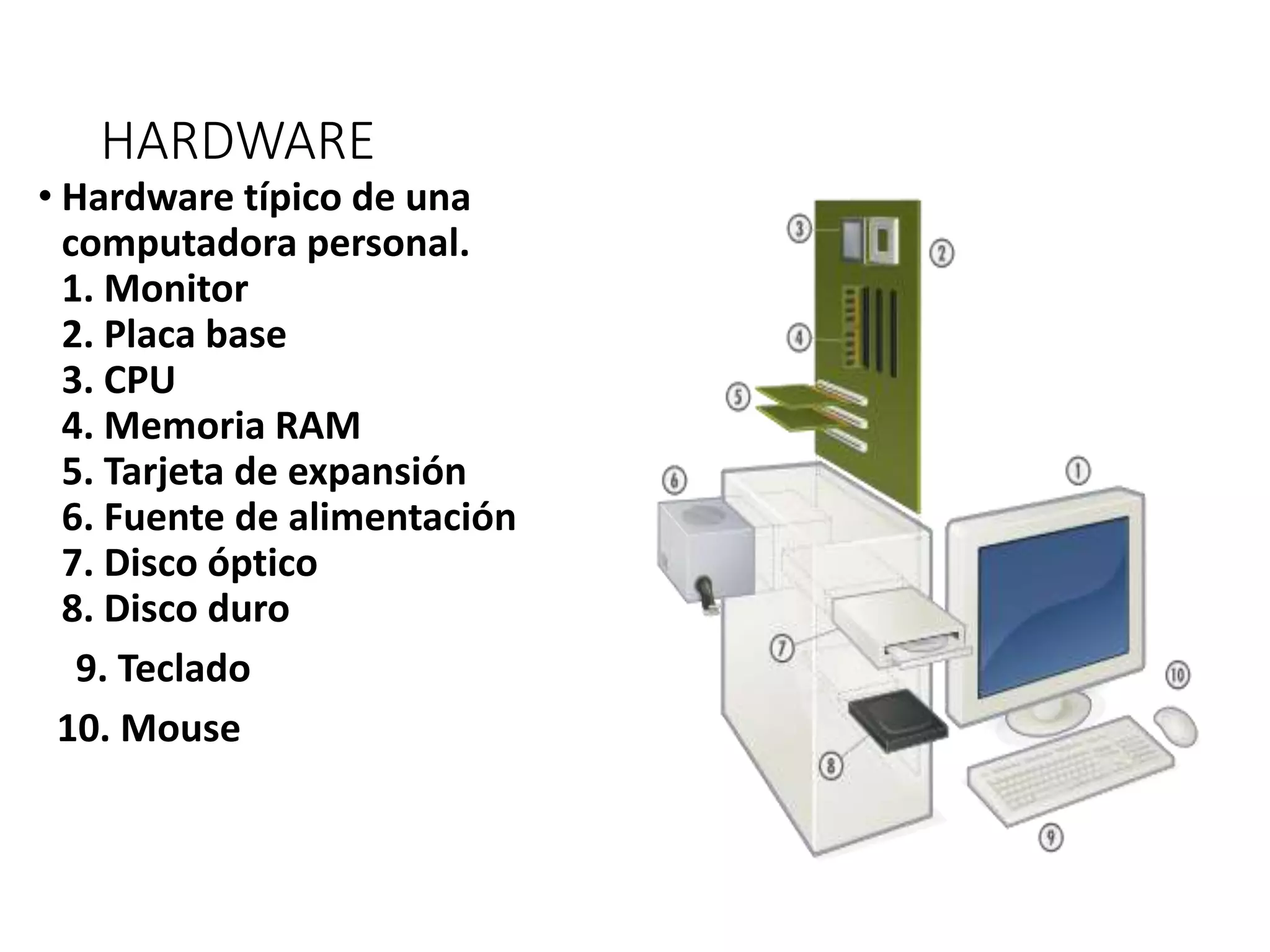 HARDWARE

• Hardware típico de una computadora personal.
1. Monitor
2. Placa base
3. CPU
4. Memoria RAM
5. Tarjeta de expansión
6. Fuente de alimentación
7. Disco óptico
8. Disco duro
9. Teclado
10. Mouse

3
2
4
5
6
1
7
10
8
9