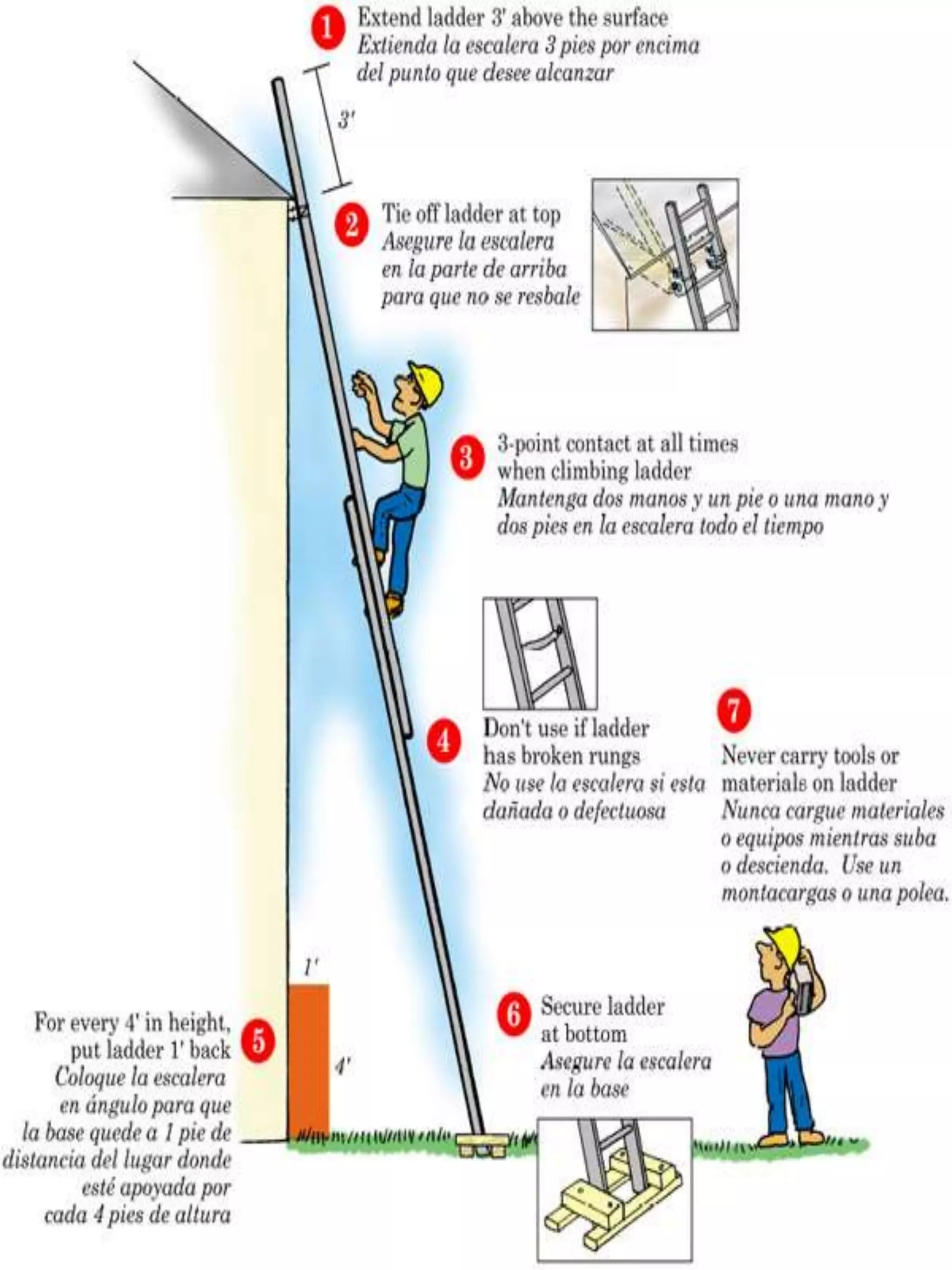 1 Extend ladder 3' above the surface
Extienda la escalera 3 pies por encima del punto que desee alcanzar

3'

2 Tie off ladder at top
Asegure la escalera en la parte de arriba para que no se resbale

3 3-point contact at all times when climbing ladder
Mantenga dos manos y un pie o una mano y dos pies en la escalera todo el tiempo

4 Don't use if ladder has broken rungs
No use la escalera si esta dañada o defectuosa

7 Never carry tools or materials on ladder
Nunca cargue materiales o equipos mientras suba o descienda. Use un montacargas o una polea.

1'

4'

5 For every 4' in height, put ladder 1' back
Coloque la escalera en ángulo para que la base quede a 1 pie de distancia del lugar donde esté apoyada por cada 4 pies de altura

6 Secure ladder at bottom
Asegure la escalera en la base