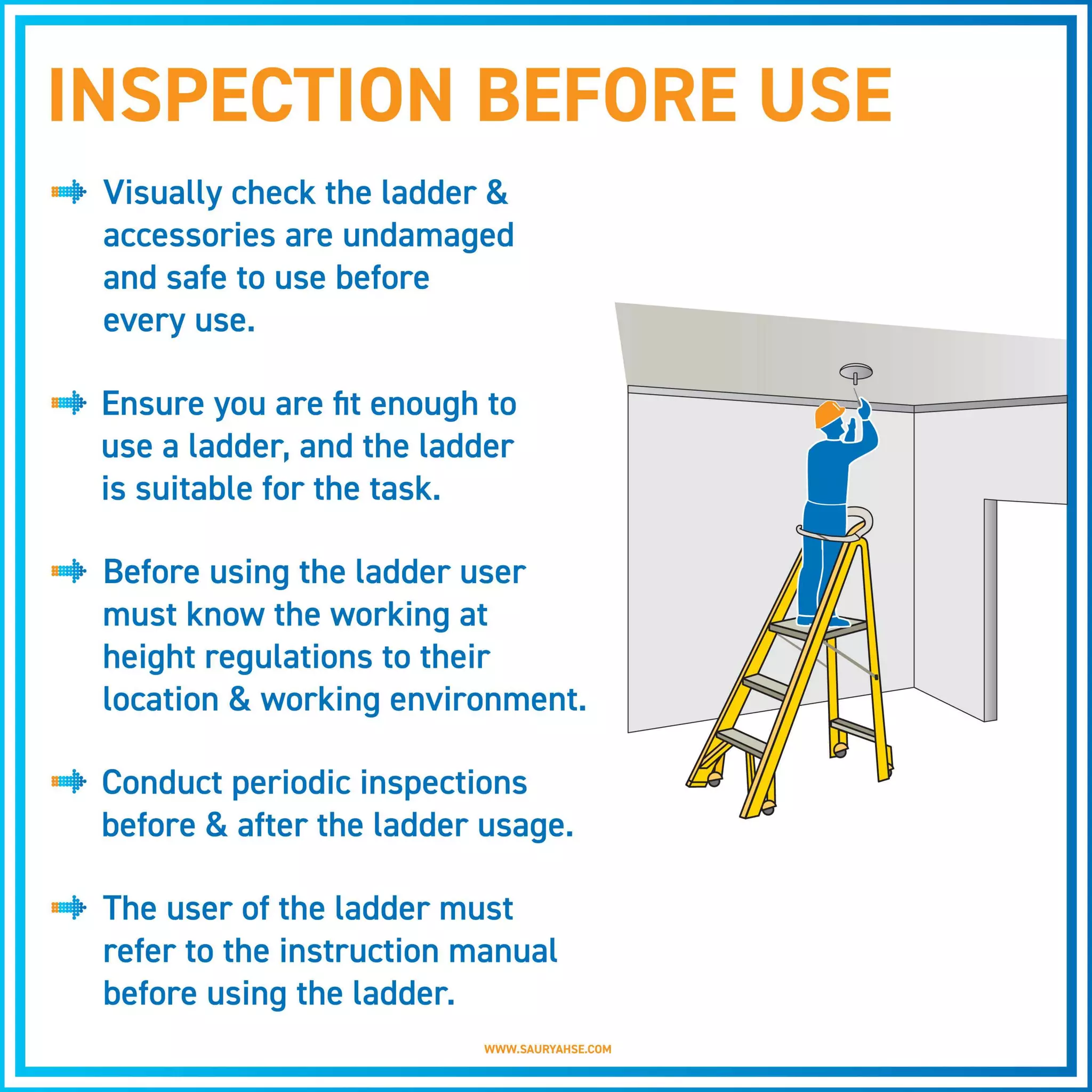 INSPECTION BEFORE USE

Visually check the ladder & accessories are undamaged and safe to use before every use.

Ensure you are fit enough to use a ladder, and the ladder is suitable for the task.

Before using the ladder user must know the working at height regulations to their location & working environment.

Conduct periodic inspections before & after the ladder usage.

The user of the ladder must refer to the instruction manual before using the ladder.

WWW.SAURYAHSE.COM