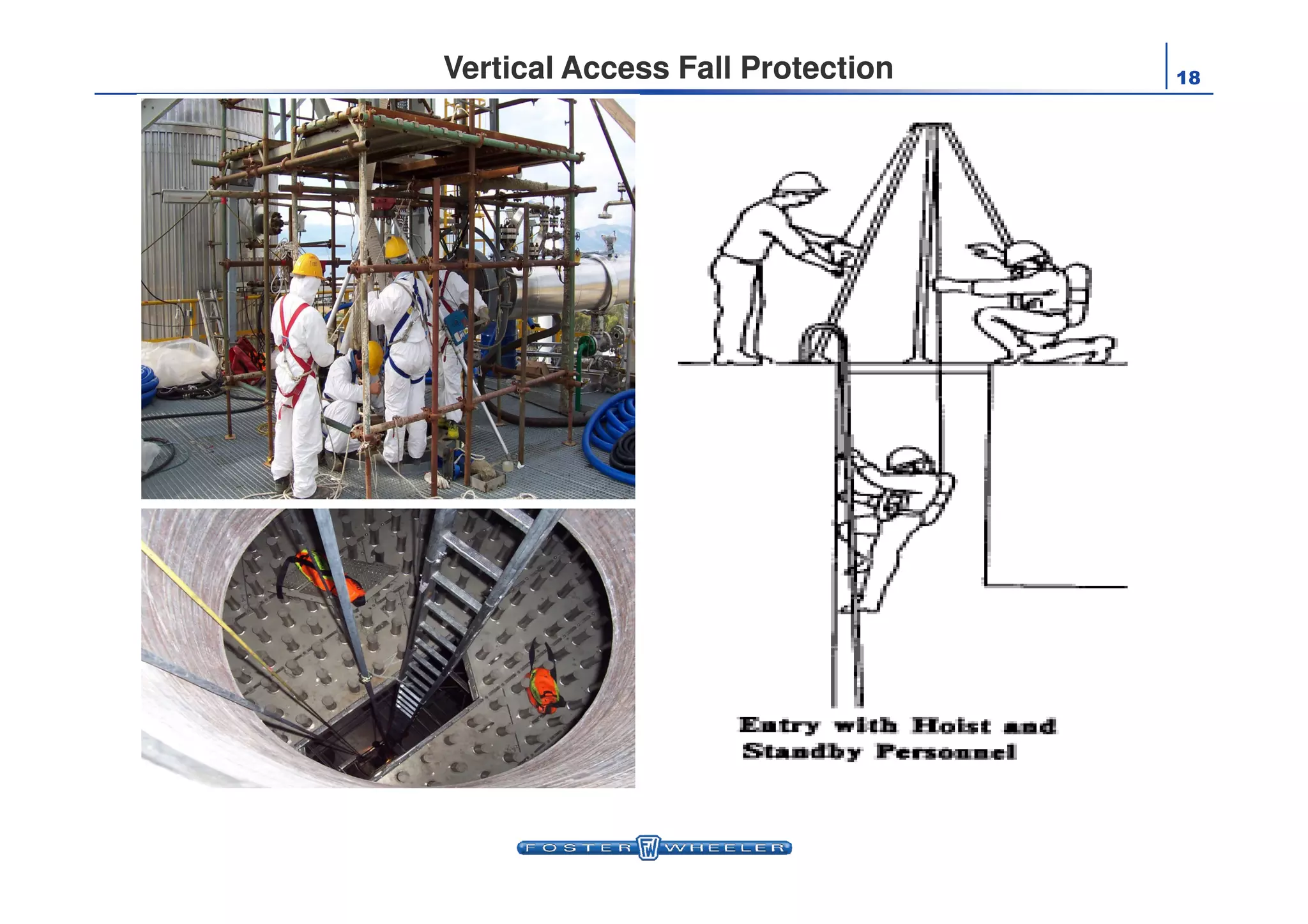 Vertical Access Fall Protection

18

Entry with Hoist and Standby Personnel

FOSTER FW WHEELER