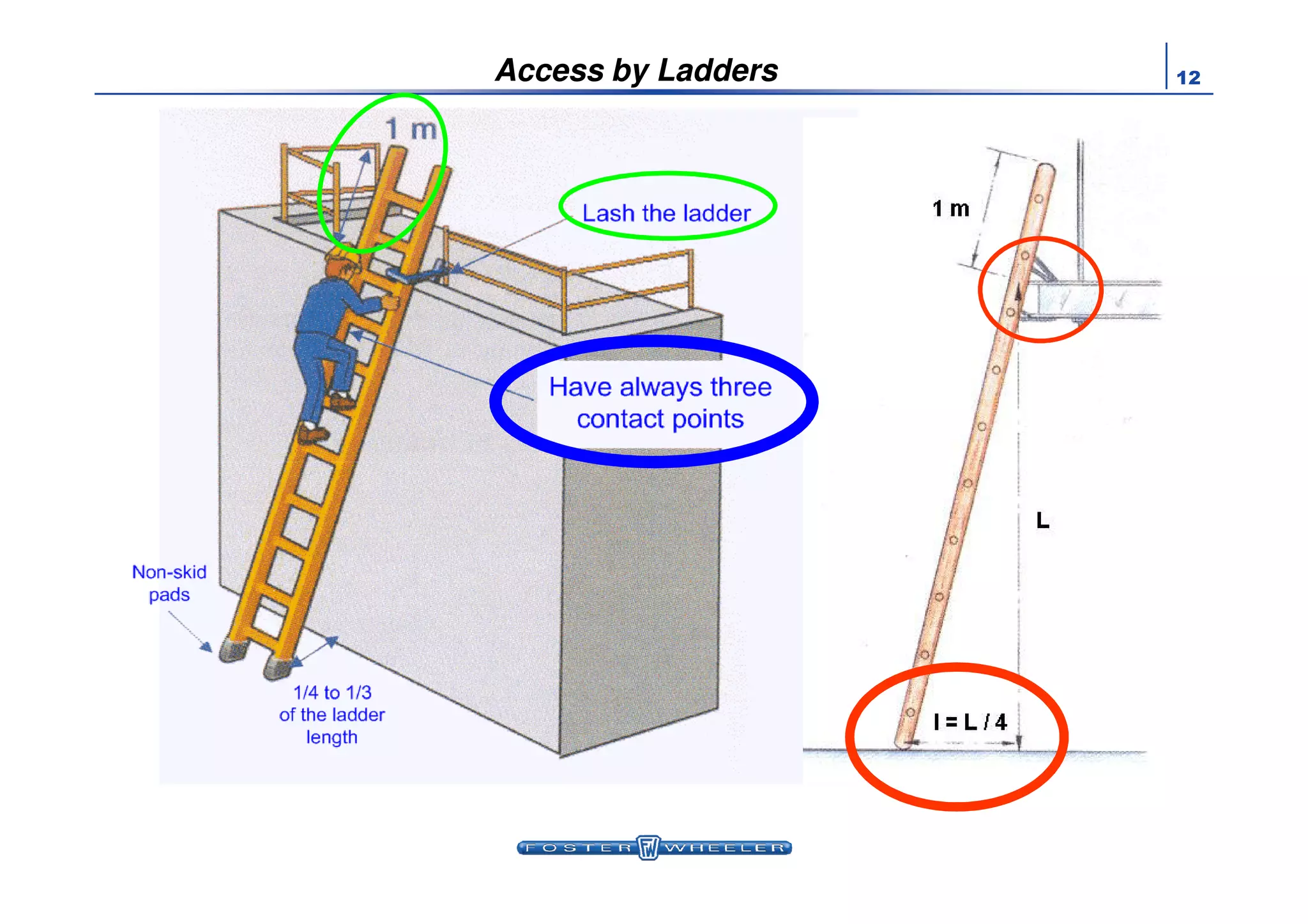 Access by Ladders

12

1 m

Lash the ladder

Have always three contact points

Non-skid pads

1/4 to 1/3 of the ladder length

1 m

L

l = L / 4

FOSTER FW WHEELER