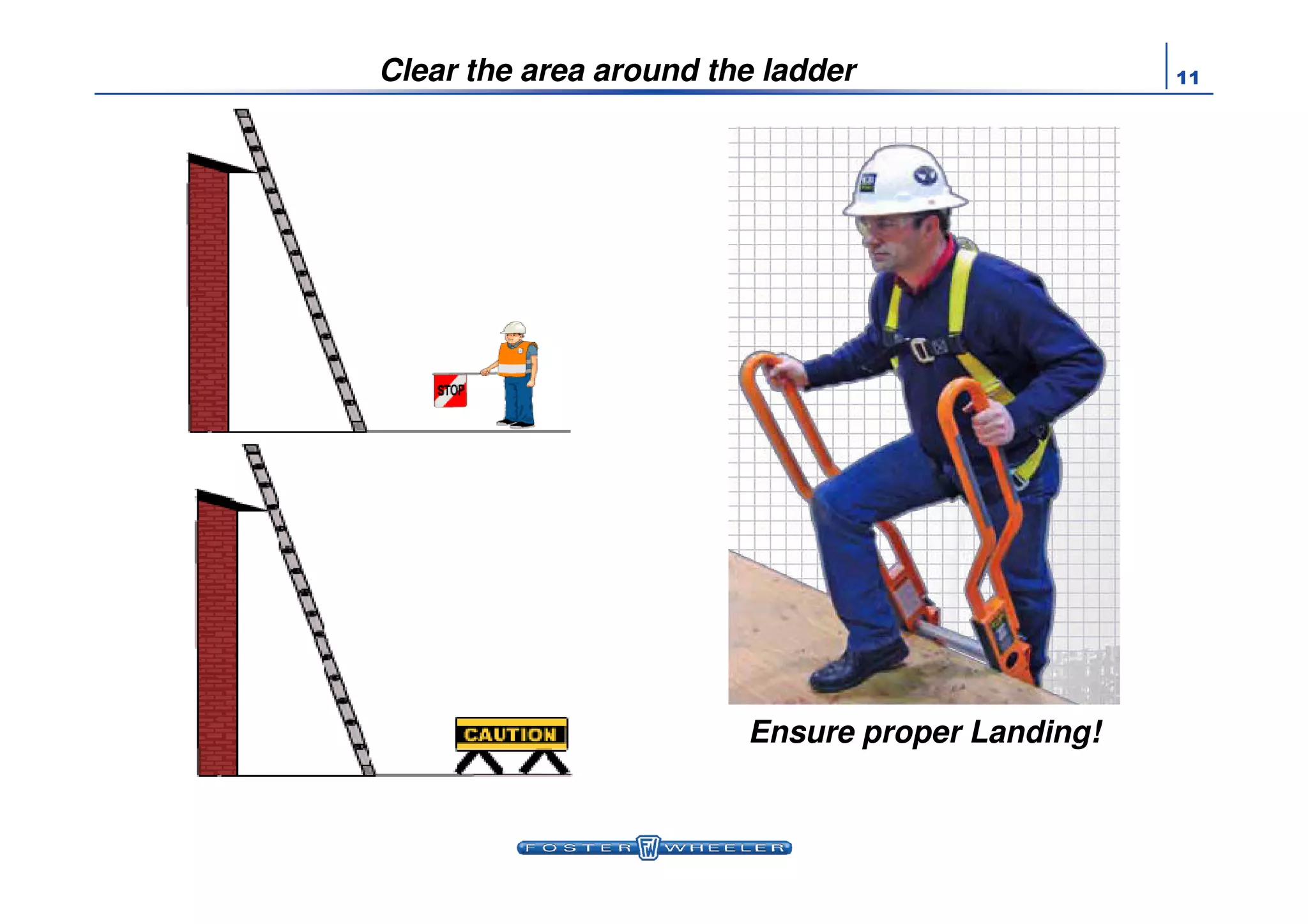 Clear the area around the ladder

11

STOP

CAUTION

Ensure proper Landing!

FOSTER FW WHEELER