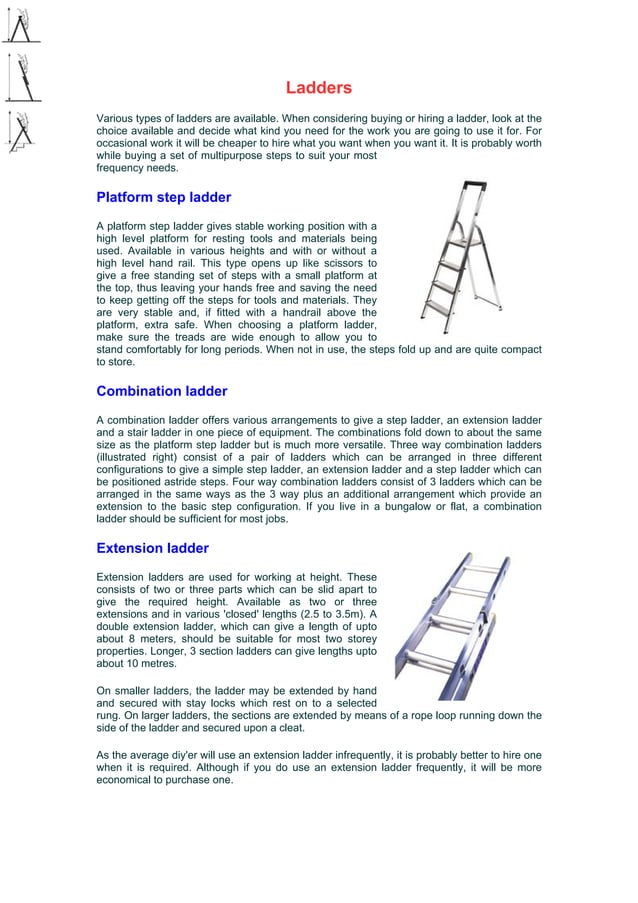 Ladders

Various types of ladders are available. When considering buying or hiring a ladder, look at the choice available and decide what kind you need for the work you are going to use it for. For occasional work it will be cheaper to hire what you want when you want it. It is probably worth while buying a set of multipurpose steps to suit your most frequency needs.

Platform step ladder

A platform step ladder gives stable working position with a high level platform for resting tools and materials being used. Available in various heights and with or without a high level hand rail. This type opens up like scissors to give a free standing set of steps with a small platform at the top, thus leaving your hands free and saving the need to keep getting off the steps for tools and materials. They are very stable and, if fitted with a handrail above the platform, extra safe. When choosing a platform ladder, make sure the treads are wide enough to allow you to stand comfortably for long periods. When not in use, the steps fold up and are quite compact to store.

Combination ladder

A combination ladder offers various arrangements to give a step ladder, an extension ladder and a stair ladder in one piece of equipment. The combinations fold down to about the same size as the platform step ladder but is much more versatile. Three way combination ladders (illustrated right) consist of a pair of ladders which can be arranged in three different configurations to give a simple step ladder, an extension ladder and a step ladder which can be positioned astride steps. Four way combination ladders consist of 3 ladders which can be arranged in the same ways as the 3 way plus an additional arrangement which provide an extension to the basic step configuration. If you live in a bungalow or flat, a combination ladder should be sufficient for most jobs.

Extension ladder

Extension ladders are used for working at height. These consists of two or three parts which can be slid apart to give the required height. Available as two or three extensions and in various 'closed' lengths (2.5 to 3.5m). A double extension ladder, which can give a length of upto about 8 meters, should be suitable for most two storey properties. Longer, 3 section ladders can give lengths upto about 10 metres.

On smaller ladders, the ladder may be extended by hand and secured with stay locks which rest on to a selected rung. On larger ladders, the sections are extended by means of a rope loop running down the side of the ladder and secured upon a cleat.

As the average diy'er will use an extension ladder infrequently, it is probably better to hire one when it is required. Although if you do use an extension ladder frequently, it will be more economical to purchase one.