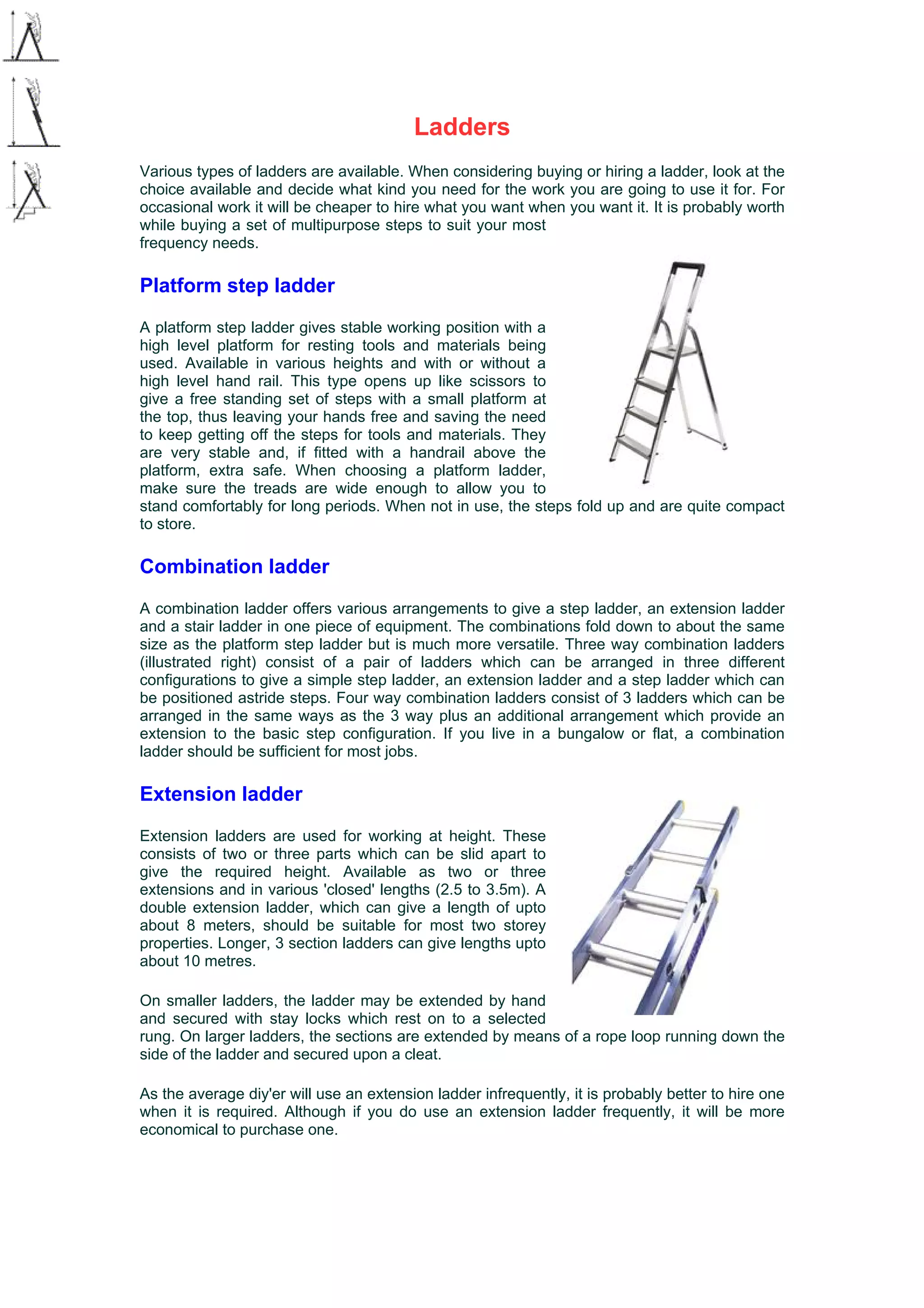 Ladders

Various types of ladders are available. When considering buying or hiring a ladder, look at the choice available and decide what kind you need for the work you are going to use it for. For occasional work it will be cheaper to hire what you want when you want it. It is probably worth while buying a set of multipurpose steps to suit your most frequency needs.

Platform step ladder

A platform step ladder gives stable working position with a high level platform for resting tools and materials being used. Available in various heights and with or without a high level hand rail. This type opens up like scissors to give a free standing set of steps with a small platform at the top, thus leaving your hands free and saving the need to keep getting off the steps for tools and materials. They are very stable and, if fitted with a handrail above the platform, extra safe. When choosing a platform ladder, make sure the treads are wide enough to allow you to stand comfortably for long periods. When not in use, the steps fold up and are quite compact to store.

Combination ladder

A combination ladder offers various arrangements to give a step ladder, an extension ladder and a stair ladder in one piece of equipment. The combinations fold down to about the same size as the platform step ladder but is much more versatile. Three way combination ladders (illustrated right) consist of a pair of ladders which can be arranged in three different configurations to give a simple step ladder, an extension ladder and a step ladder which can be positioned astride steps. Four way combination ladders consist of 3 ladders which can be arranged in the same ways as the 3 way plus an additional arrangement which provide an extension to the basic step configuration. If you live in a bungalow or flat, a combination ladder should be sufficient for most jobs.

Extension ladder

Extension ladders are used for working at height. These consists of two or three parts which can be slid apart to give the required height. Available as two or three extensions and in various 'closed' lengths (2.5 to 3.5m). A double extension ladder, which can give a length of upto about 8 meters, should be suitable for most two storey properties. Longer, 3 section ladders can give lengths upto about 10 metres.

On smaller ladders, the ladder may be extended by hand and secured with stay locks which rest on to a selected rung. On larger ladders, the sections are extended by means of a rope loop running down the side of the ladder and secured upon a cleat.

As the average diy'er will use an extension ladder infrequently, it is probably better to hire one when it is required. Although if you do use an extension ladder frequently, it will be more economical to purchase one.