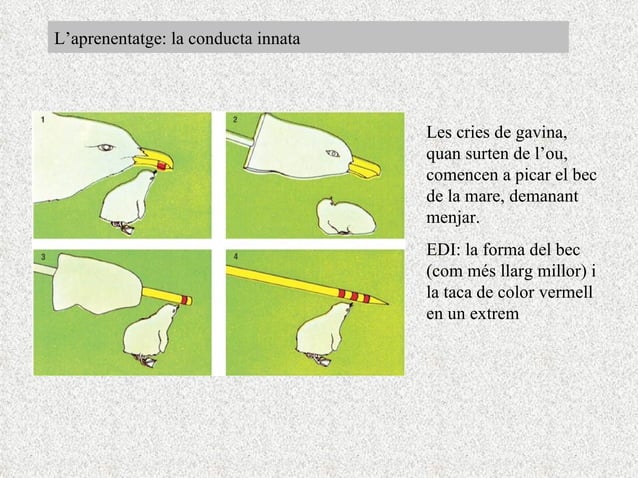 L’aprenentatge: la conducta innata

1

2

3

4

Les cries de gavina, quan surten de l’ou, comencen a picar el bec de la mare, demanant menjar.

EDI: la forma del bec (com més llarg millor) i la taca de color vermell en un extrem