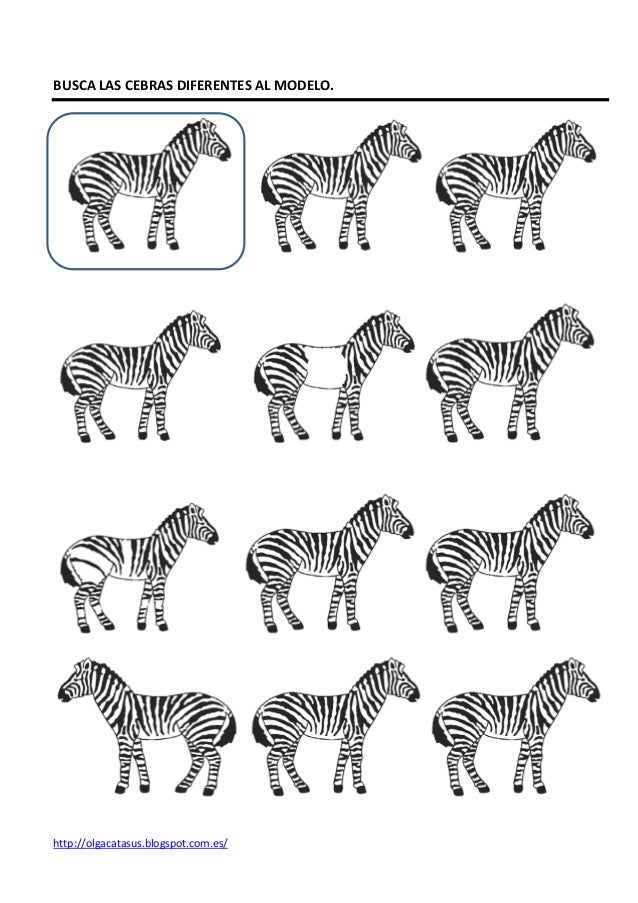 BUSCA LAS CEBRAS DIFERENTES AL MODELO.

http://olgacatasus.blogspot.com.es/