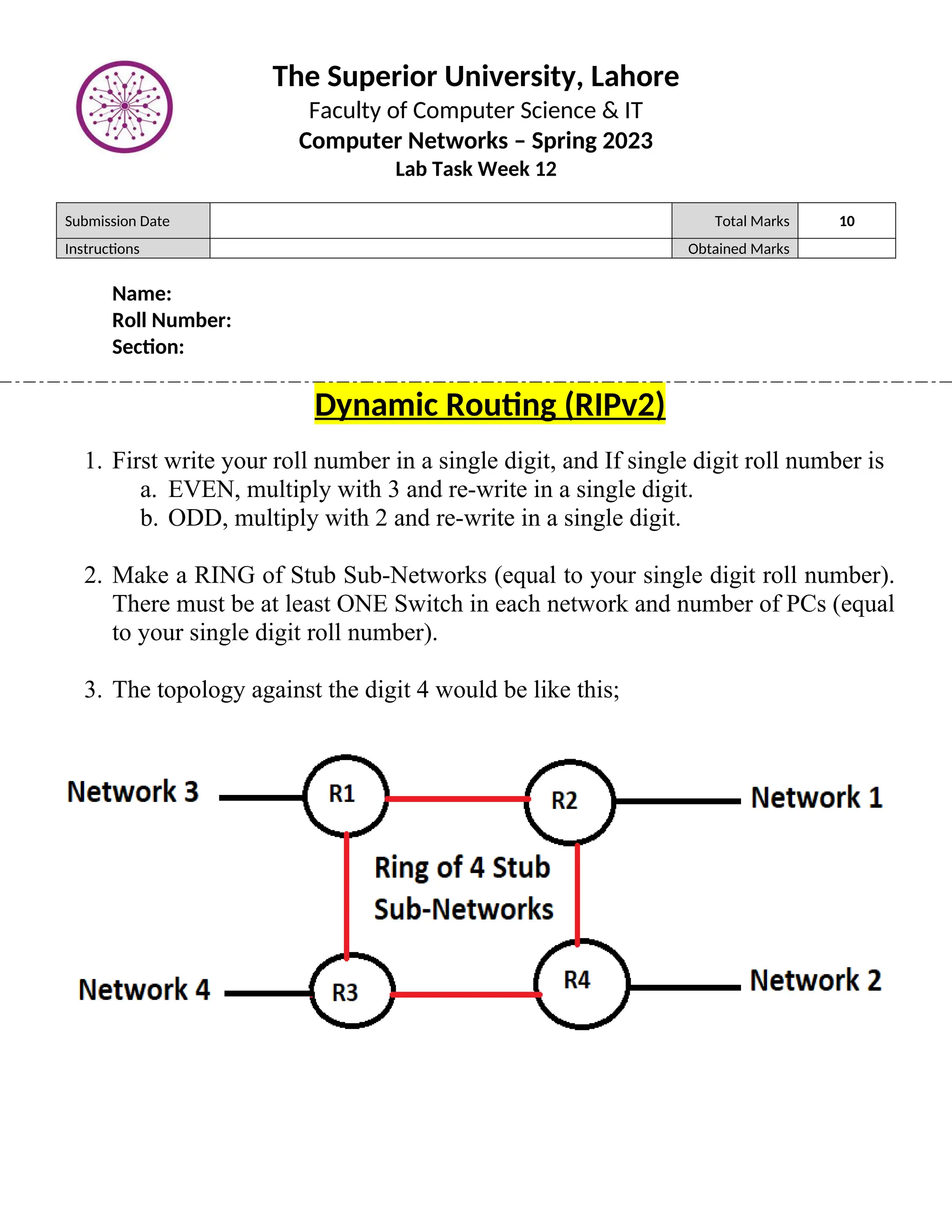 The Superior University, Lahore
Faculty of Computer Science & IT
Computer Networks – Spring 2023
Lab Task Week 12

| Submission Date | | Total Marks | 10 |
|---|---|---|---|
| Instructions | | Obtained Marks | |

Name:
Roll Number:
Section:

Dynamic Routing (RIPv2)

1. First write your roll number in a single digit, and If single digit roll number is
a. EVEN, multiply with 3 and re-write in a single digit.
b. ODD, multiply with 2 and re-write in a single digit.

2. Make a RING of Stub Sub-Networks (equal to your single digit roll number). There must be at least ONE Switch in each network and number of PCs (equal to your single digit roll number).

3. The topology against the digit 4 would be like this;

Network 3
R1
R2
Network 1
Ring of 4 Stub Sub-Networks
Network 4
R3
R4
Network 2