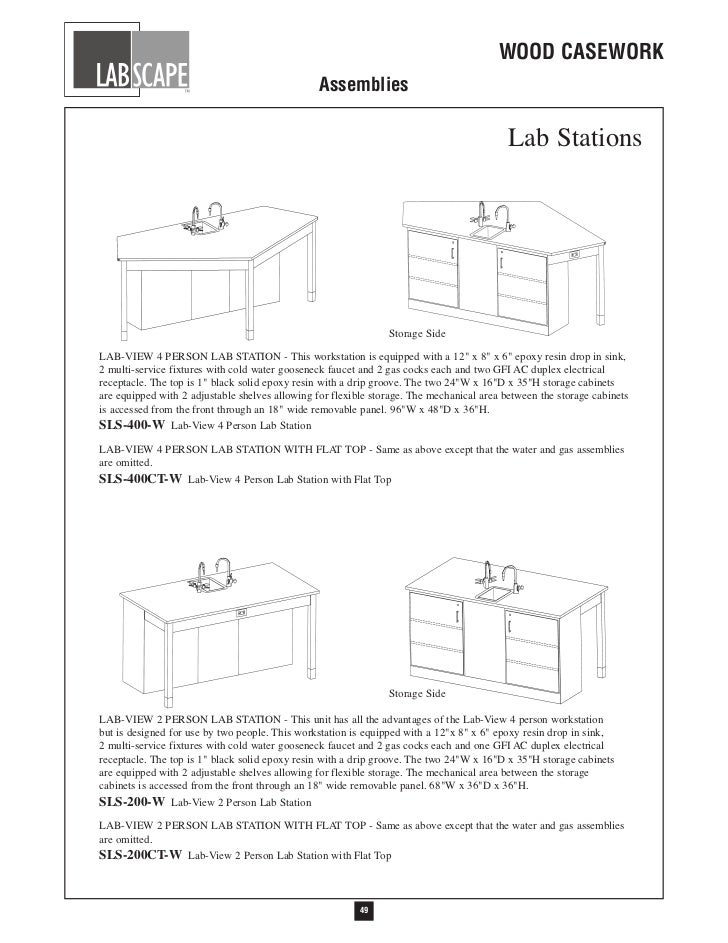 LABSCAPE

WOOD CASEWORK

Assemblies

Lab Stations

Storage Side

LAB-VIEW 4 PERSON LAB STATION - This workstation is equipped with a 12" x 8" x 6" epoxy resin drop in sink, 2 multi-service fixtures with cold water gooseneck faucet and 2 gas cocks each and two GFI AC duplex electrical receptacle. The top is 1" black solid epoxy resin with a drip groove. The two 24"W x 16"D x 35"H storage cabinets are equipped with 2 adjustable shelves allowing for flexible storage. The mechanical area between the storage cabinets is accessed from the front through an 18" wide removable panel. 96"W x 48"D x 36"H.

SLS-400-W Lab-View 4 Person Lab Station

LAB-VIEW 4 PERSON LAB STATION WITH FLAT TOP - Same as above except that the water and gas assemblies are omitted.

SLS-400CT-W Lab-View 4 Person Lab Station with Flat Top

Storage Side

LAB-VIEW 2 PERSON LAB STATION - This unit has all the advantages of the Lab-View 4 person workstation but is designed for use by two people. This workstation is equipped with a 12"x 8" x 6" epoxy resin drop in sink, 2 multi-service fixtures with cold water gooseneck faucet and 2 gas cocks each and one GFI AC duplex electrical receptacle. The top is 1" black solid epoxy resin with a drip groove. The two 24"W x 16"D x 35"H storage cabinets are equipped with 2 adjustable shelves allowing for flexible storage. The mechanical area between the storage cabinets is accessed from the front through an 18" wide removable panel. 68"W x 36"D x 36"H.

SLS-200-W Lab-View 2 Person Lab Station

LAB-VIEW 2 PERSON LAB STATION WITH FLAT TOP - Same as above except that the water and gas assemblies are omitted.

SLS-200CT-W Lab-View 2 Person Lab Station with Flat Top

49