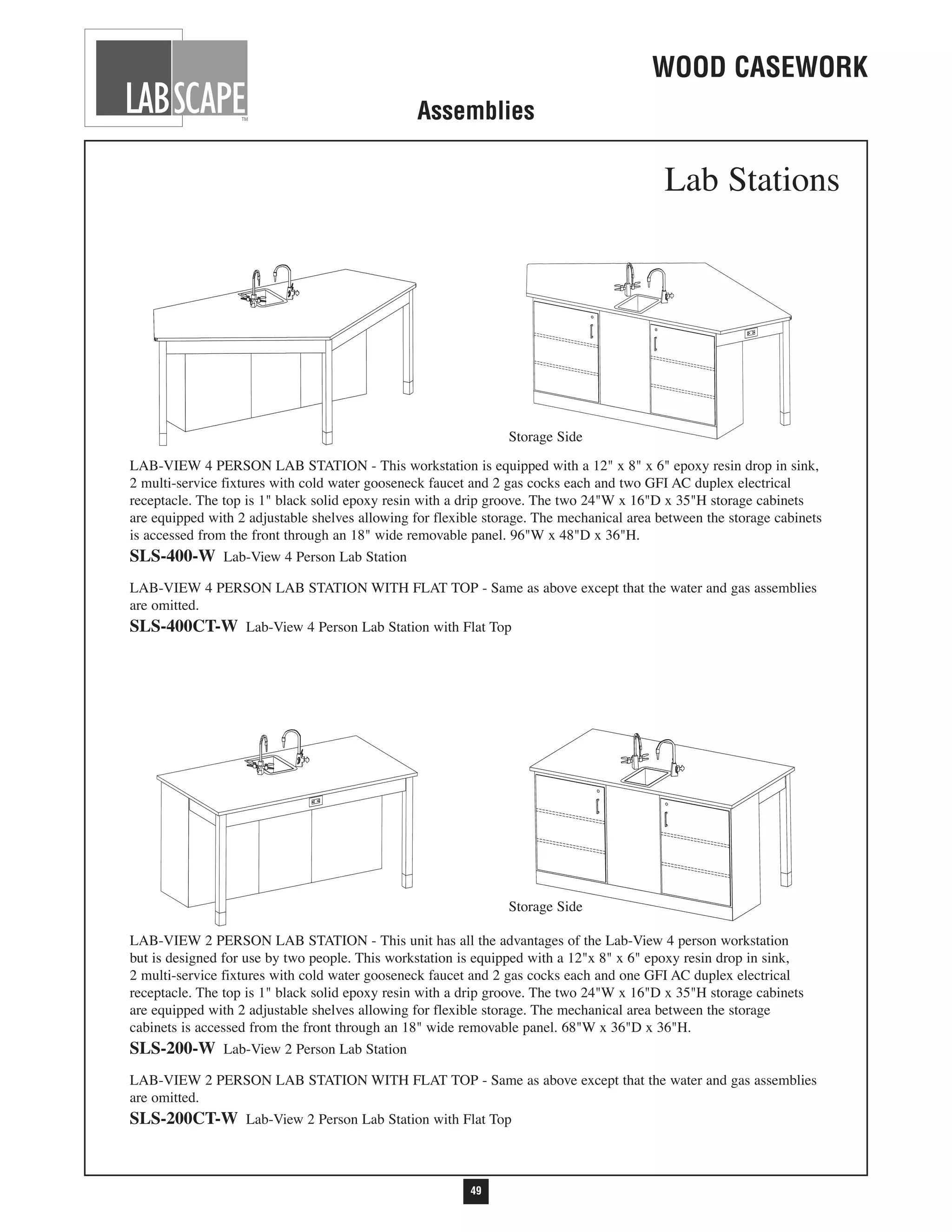 LABSCAPE™

WOOD CASEWORK

Assemblies

Lab Stations

Storage Side

LAB-VIEW 4 PERSON LAB STATION - This workstation is equipped with a 12" x 8" x 6" epoxy resin drop in sink, 2 multi-service fixtures with cold water gooseneck faucet and 2 gas cocks each and two GFI AC duplex electrical receptacle. The top is 1" black solid epoxy resin with a drip groove. The two 24"W x 16"D x 35"H storage cabinets are equipped with 2 adjustable shelves allowing for flexible storage. The mechanical area between the storage cabinets is accessed from the front through an 18" wide removable panel. 96"W x 48"D x 36"H.

SLS-400-W Lab-View 4 Person Lab Station

LAB-VIEW 4 PERSON LAB STATION WITH FLAT TOP - Same as above except that the water and gas assemblies are omitted.

SLS-400CT-W Lab-View 4 Person Lab Station with Flat Top

Storage Side

LAB-VIEW 2 PERSON LAB STATION - This unit has all the advantages of the Lab-View 4 person workstation but is designed for use by two people. This workstation is equipped with a 12"x 8" x 6" epoxy resin drop in sink, 2 multi-service fixtures with cold water gooseneck faucet and 2 gas cocks each and one GFI AC duplex electrical receptacle. The top is 1" black solid epoxy resin with a drip groove. The two 24"W x 16"D x 35"H storage cabinets are equipped with 2 adjustable shelves allowing for flexible storage. The mechanical area between the storage cabinets is accessed from the front through an 18" wide removable panel. 68"W x 36"D x 36"H.

SLS-200-W Lab-View 2 Person Lab Station

LAB-VIEW 2 PERSON LAB STATION WITH FLAT TOP - Same as above except that the water and gas assemblies are omitted.

SLS-200CT-W Lab-View 2 Person Lab Station with Flat Top

49