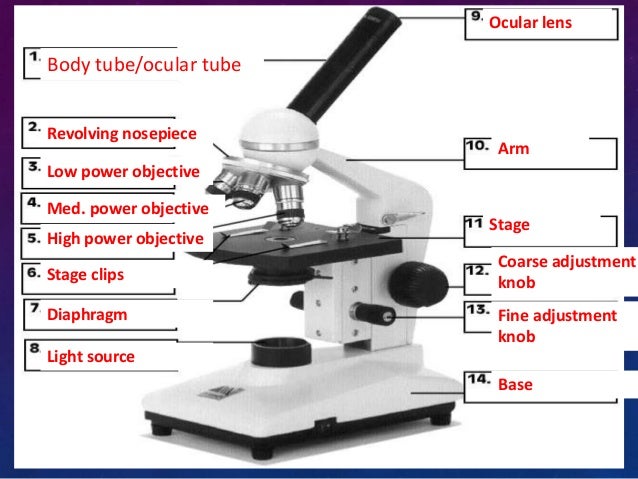 1. Body tube/ocular tube

2. Revolving nosepiece

3. Low power objective

4. Med. power objective

5. High power objective

6. Stage clips

7. Diaphragm

8. Light source

9. Ocular lens

10. Arm

11 Stage

12. Coarse adjustment knob

13. Fine adjustment knob

14. Base