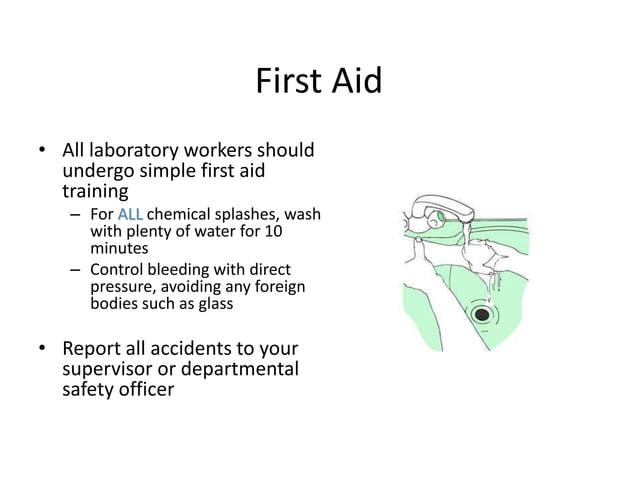 First Aid

• All laboratory workers should undergo simple first aid training
– For ALL chemical splashes, wash with plenty of water for 10 minutes
– Control bleeding with direct pressure, avoiding any foreign bodies such as glass

• Report all accidents to your supervisor or departmental safety officer