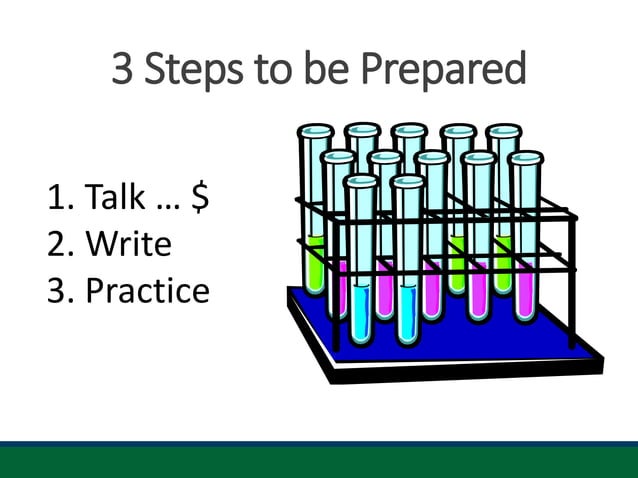 3 Steps to be Prepared

1. Talk … \$
2. Write
3. Practice