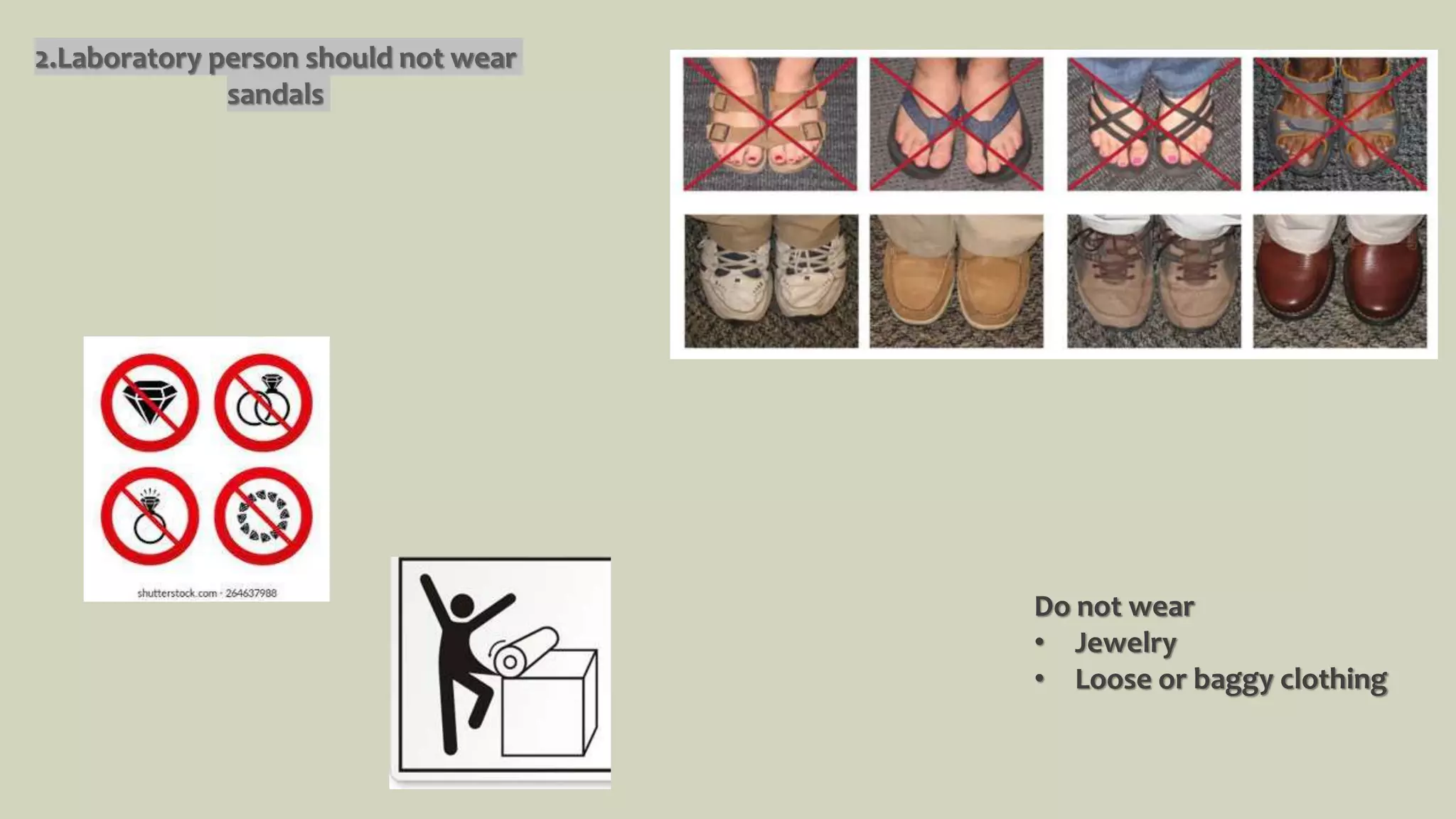 2.Laboratory person should not wear sandals

shutterstock.com · 264637988

Do not wear
• Jewelry
• Loose or baggy clothing