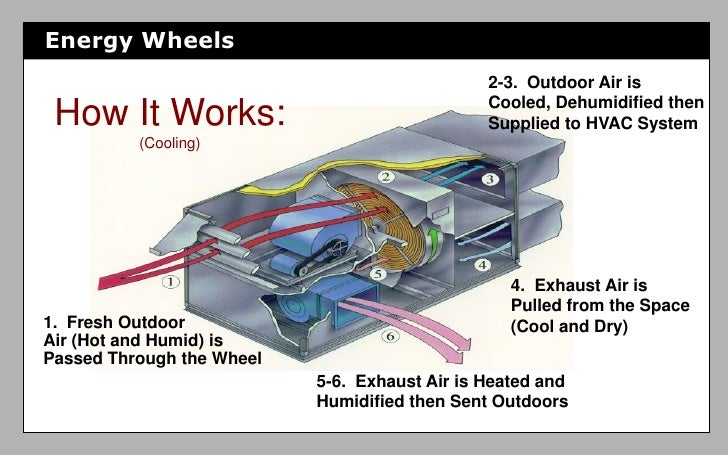 Energy Wheels

How It Works:
(Cooling)

2-3. Outdoor Air is Cooled, Dehumidified then Supplied to HVAC System

2

3

4

5

1

6

4. Exhaust Air is Pulled from the Space (Cool and Dry)

1. Fresh Outdoor Air (Hot and Humid) is Passed Through the Wheel

5-6. Exhaust Air is Heated and Humidified then Sent Outdoors