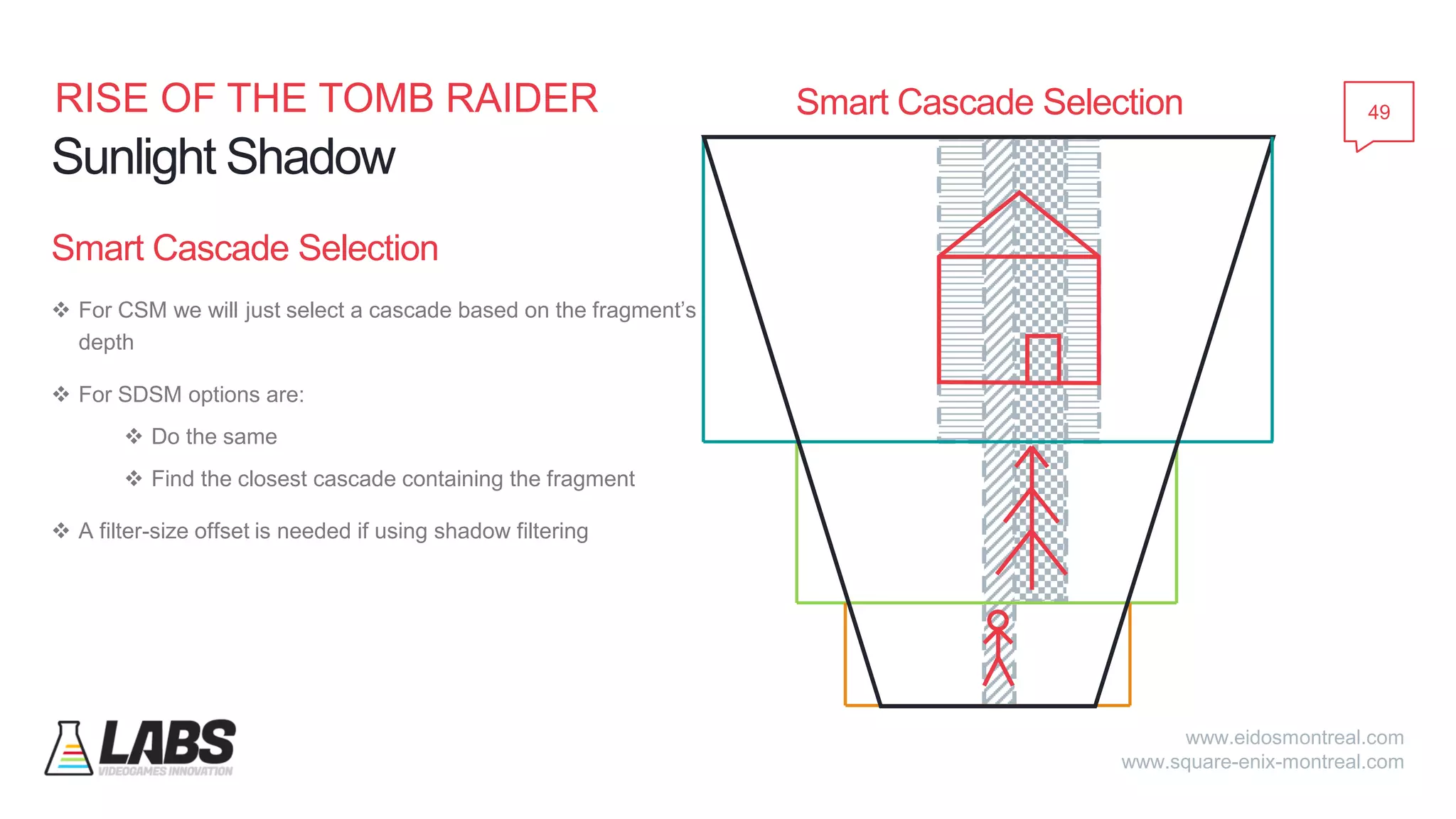 RISE OF THE TOMB RAIDER
Sunlight Shadow

Smart Cascade Selection

❖ For CSM we will just select a cascade based on the fragment's depth

❖ For SDSM options are:

❖ Do the same

❖ Find the closest cascade containing the fragment

❖ A filter-size offset is needed if using shadow filtering

Smart Cascade Selection

49

LABS
VIDEOGAMES INNOVATION

www.eidosmontreal.com
www.square-enix-montreal.com