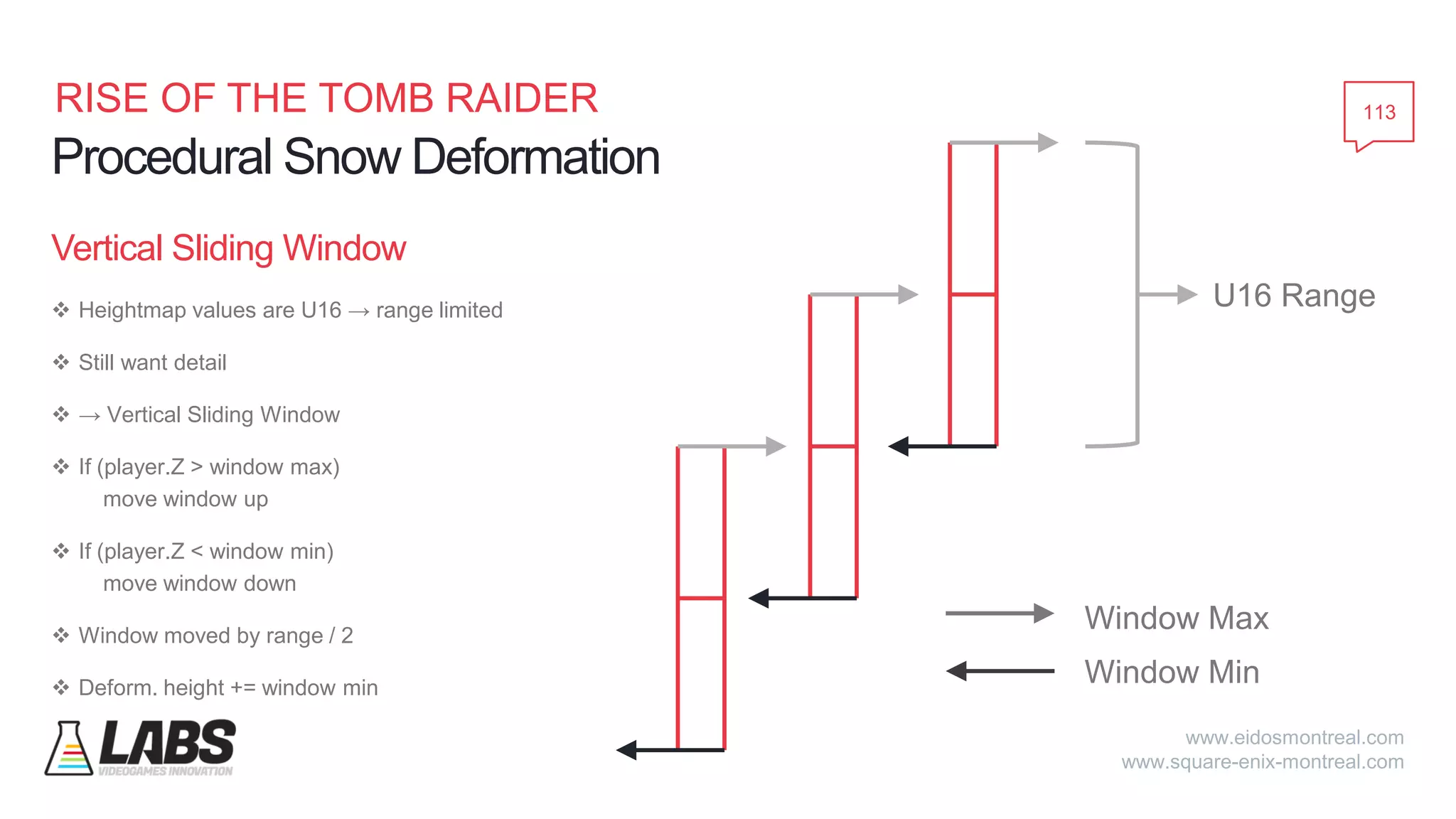 RISE OF THE TOMB RAIDER
Procedural Snow Deformation

113

Vertical Sliding Window

❖ Heightmap values are U16 → range limited

❖ Still want detail

❖ → Vertical Sliding Window

❖ If (player.Z > window max)
move window up

❖ If (player.Z < window min)
move window down

❖ Window moved by range / 2

❖ Deform. height += window min

U16 Range

Window Max

Window Min

LABS
VIDEOGAMES INNOVATION

www.eidosmontreal.com
www.square-enix-montreal.com